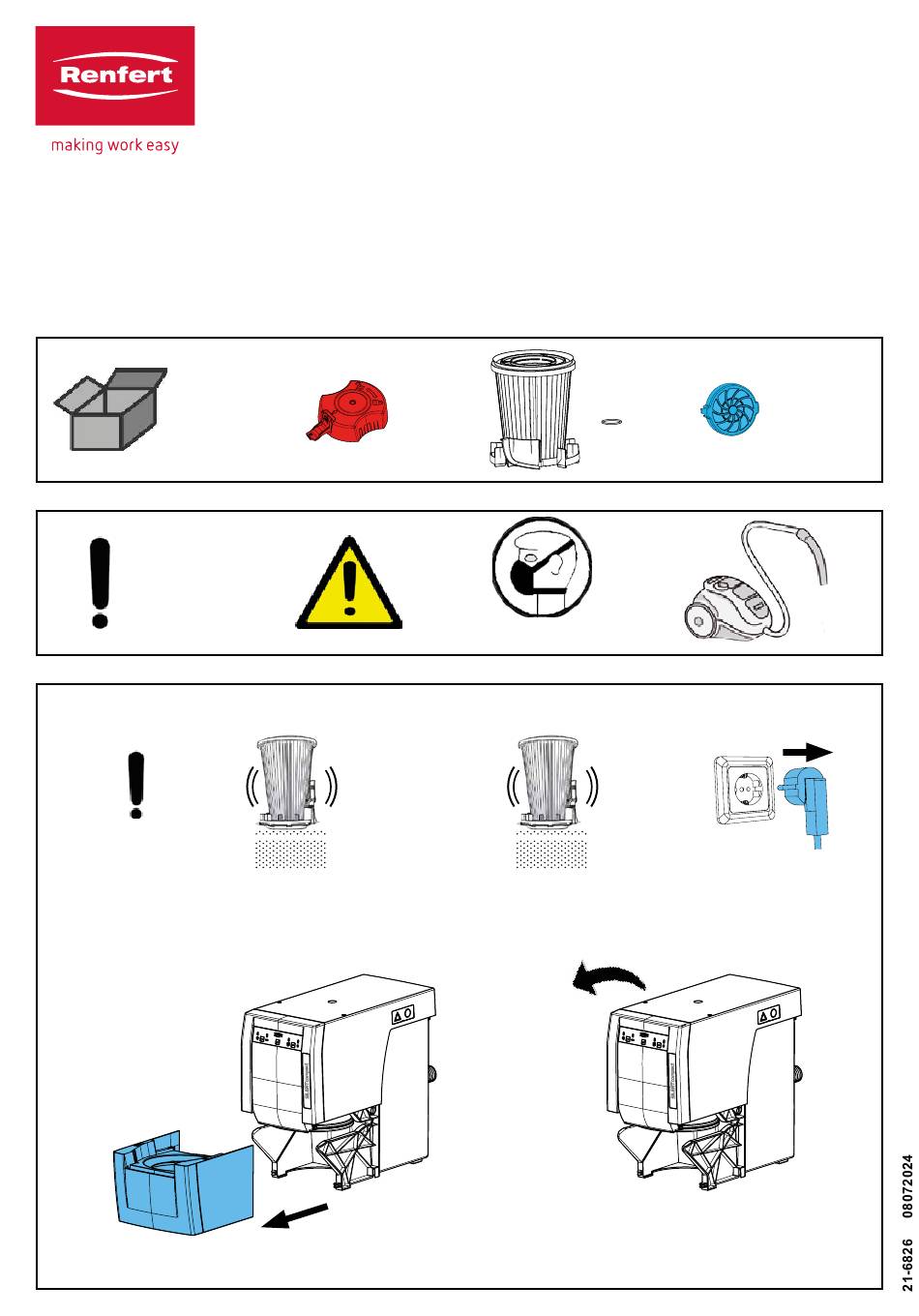 Renfert
making work easy

21-6826 08072024