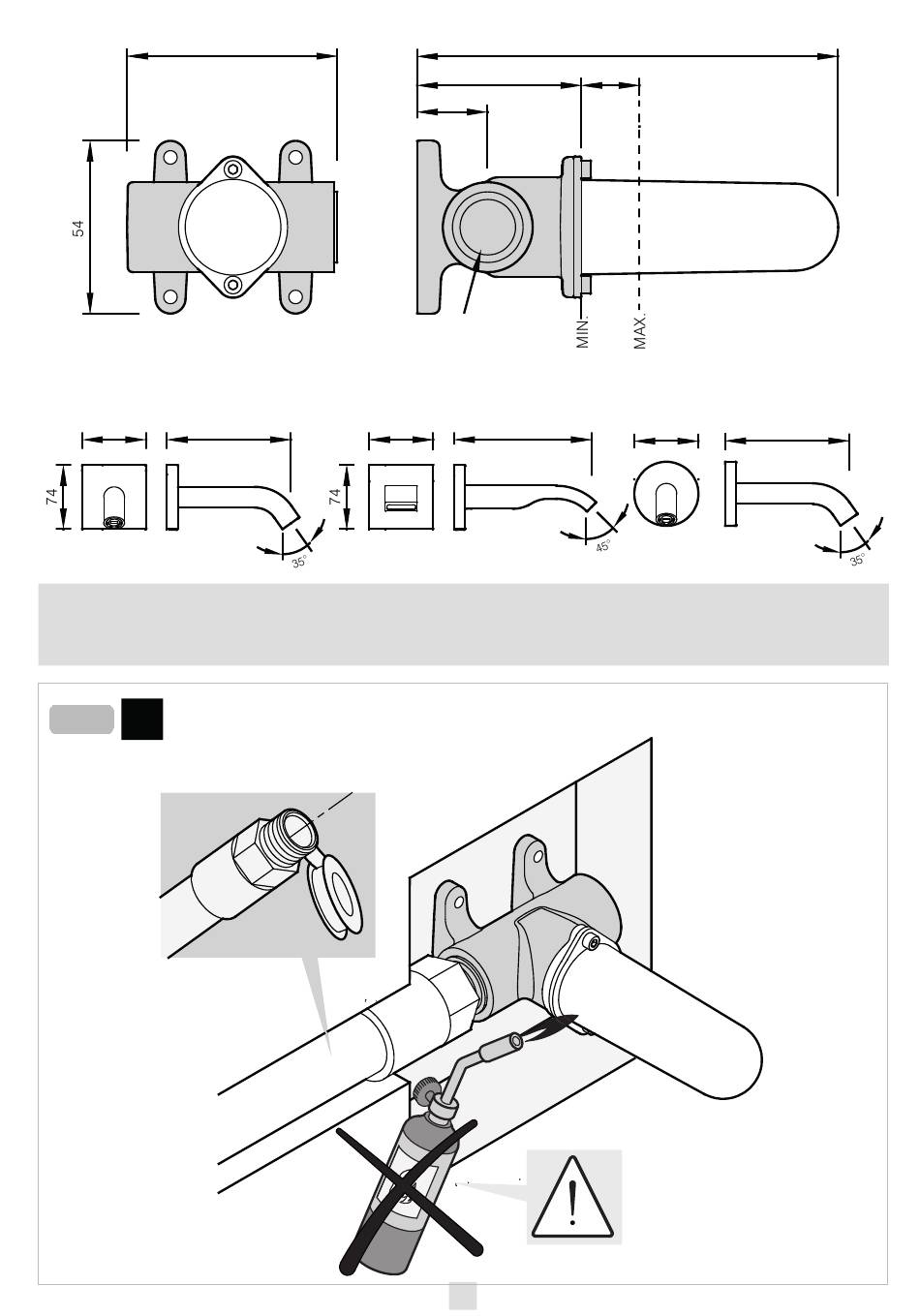 54

MIN.

MAX.

74

35°

74

45°

35°