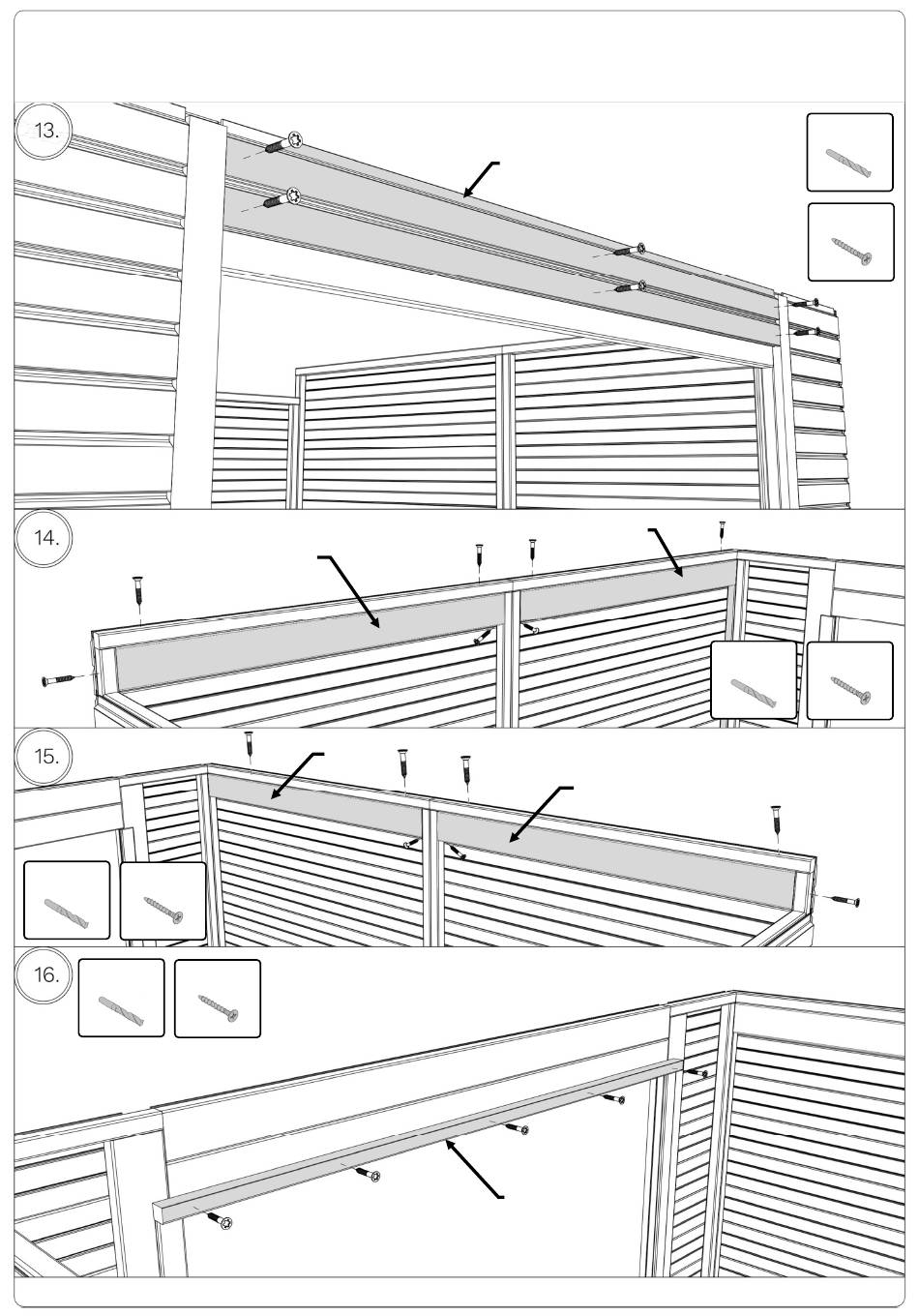 13.

14.

15.

16.