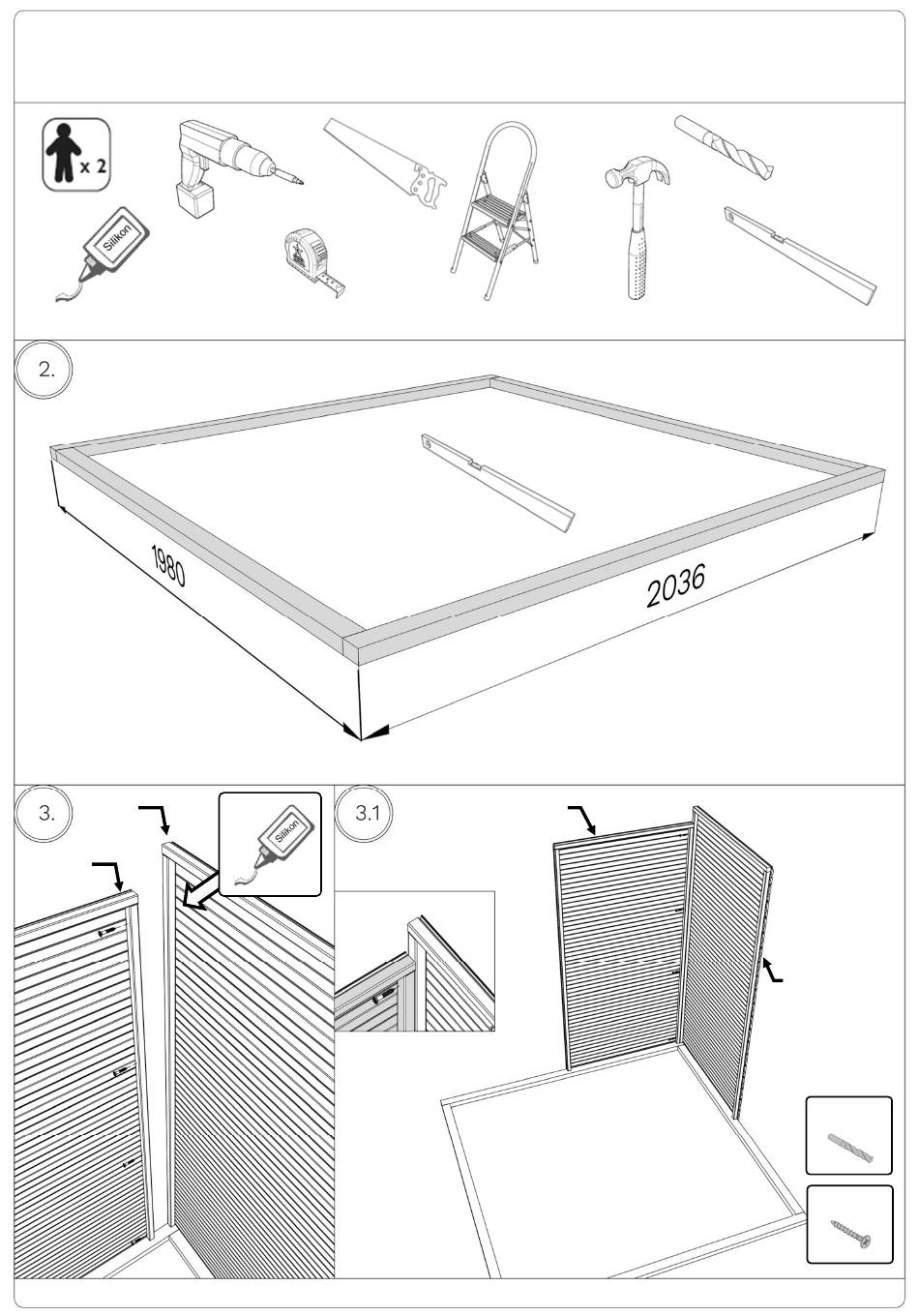 x 2

Silikon

2.

1980

2036

3.

Silikon

3.1