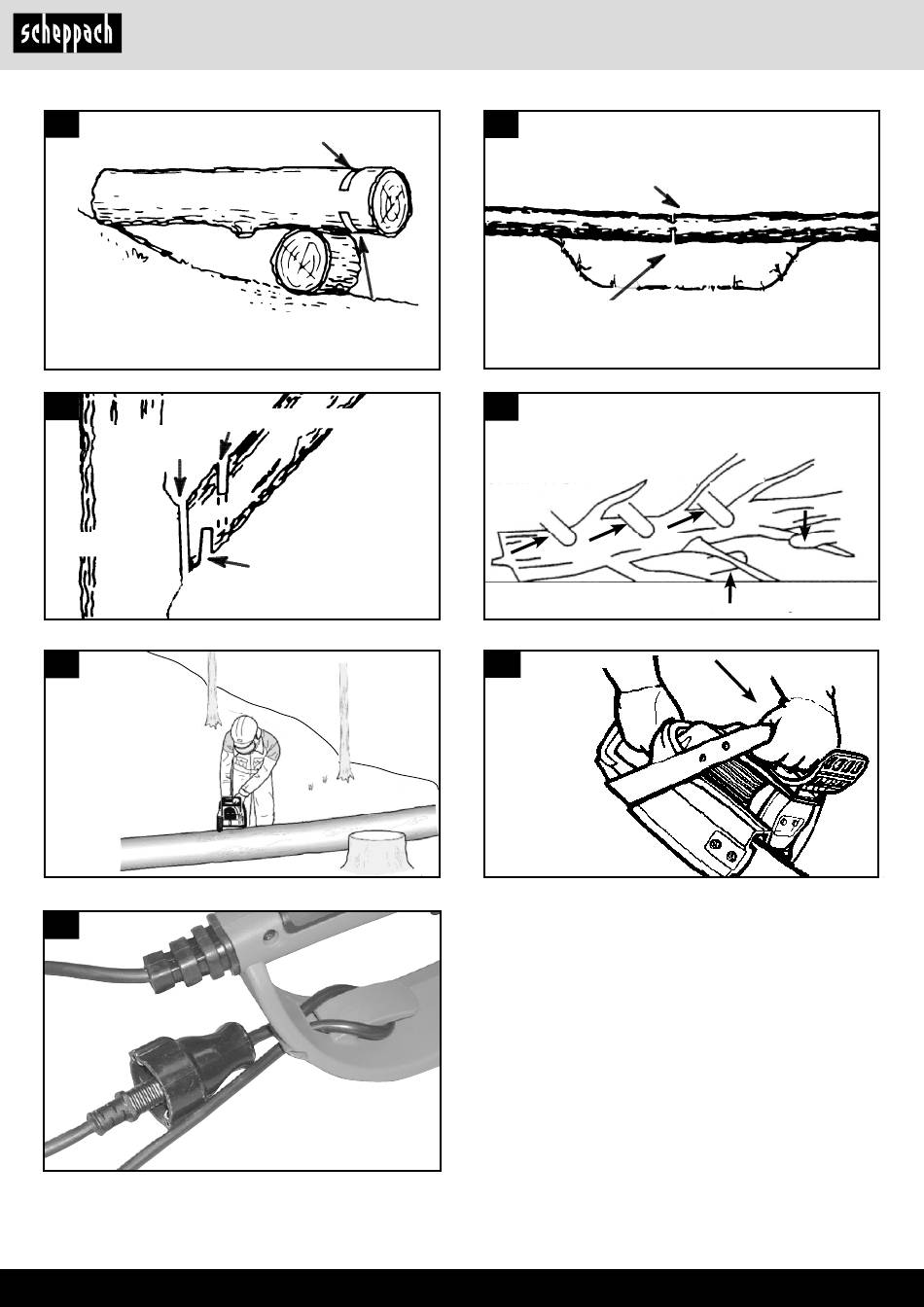 scheppach