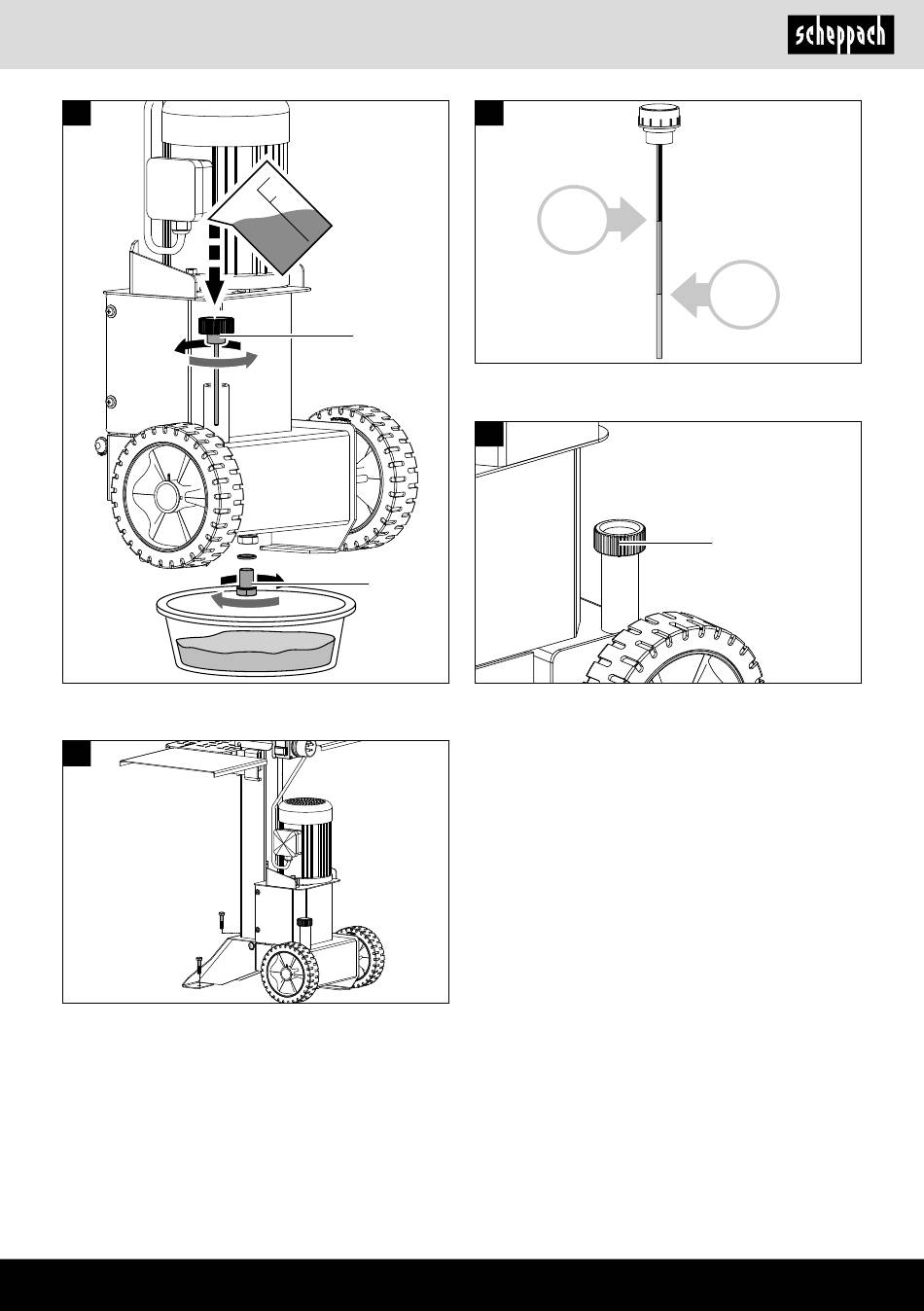 scheppach