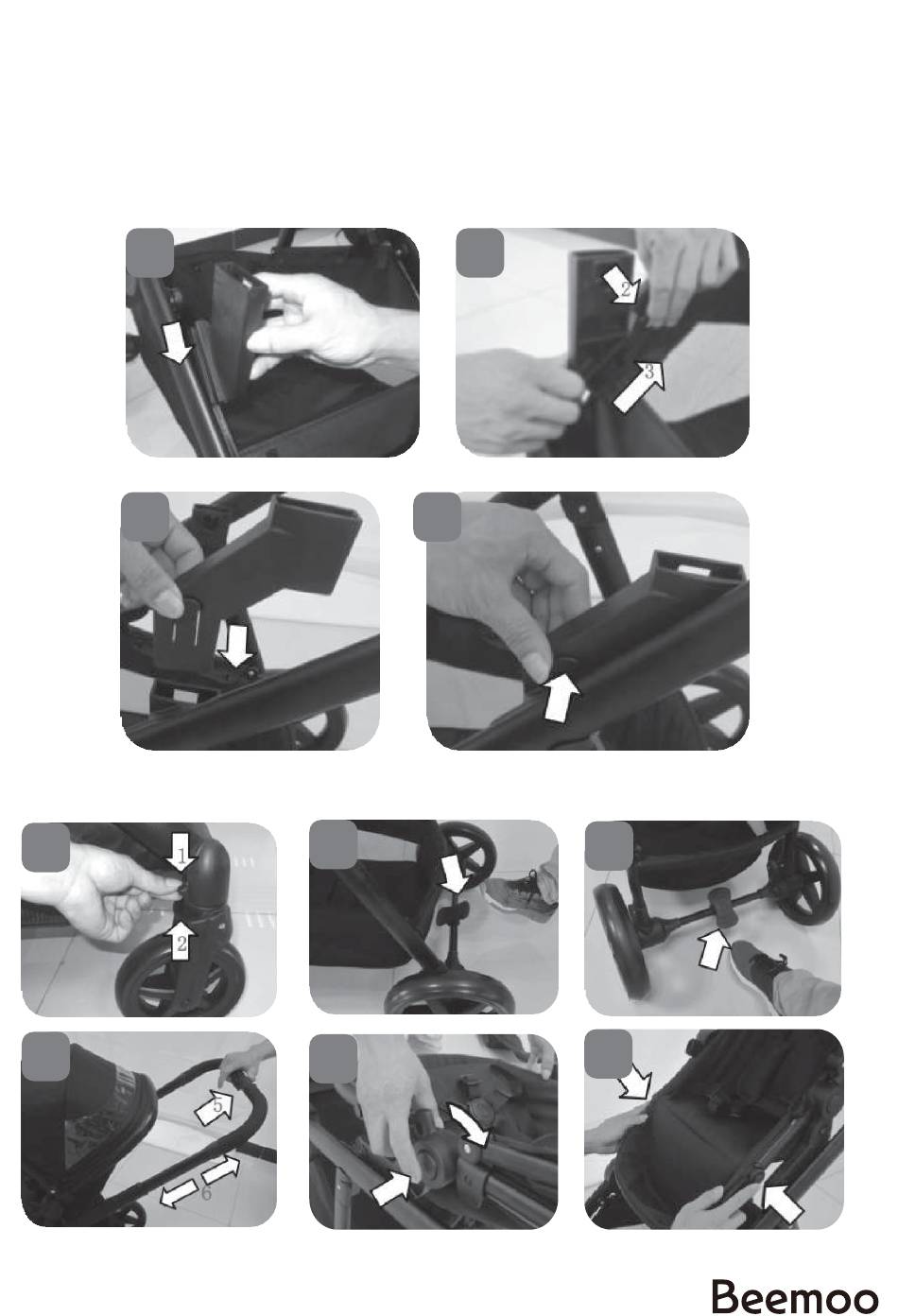 2

3

1

2

5

6

Beemoo