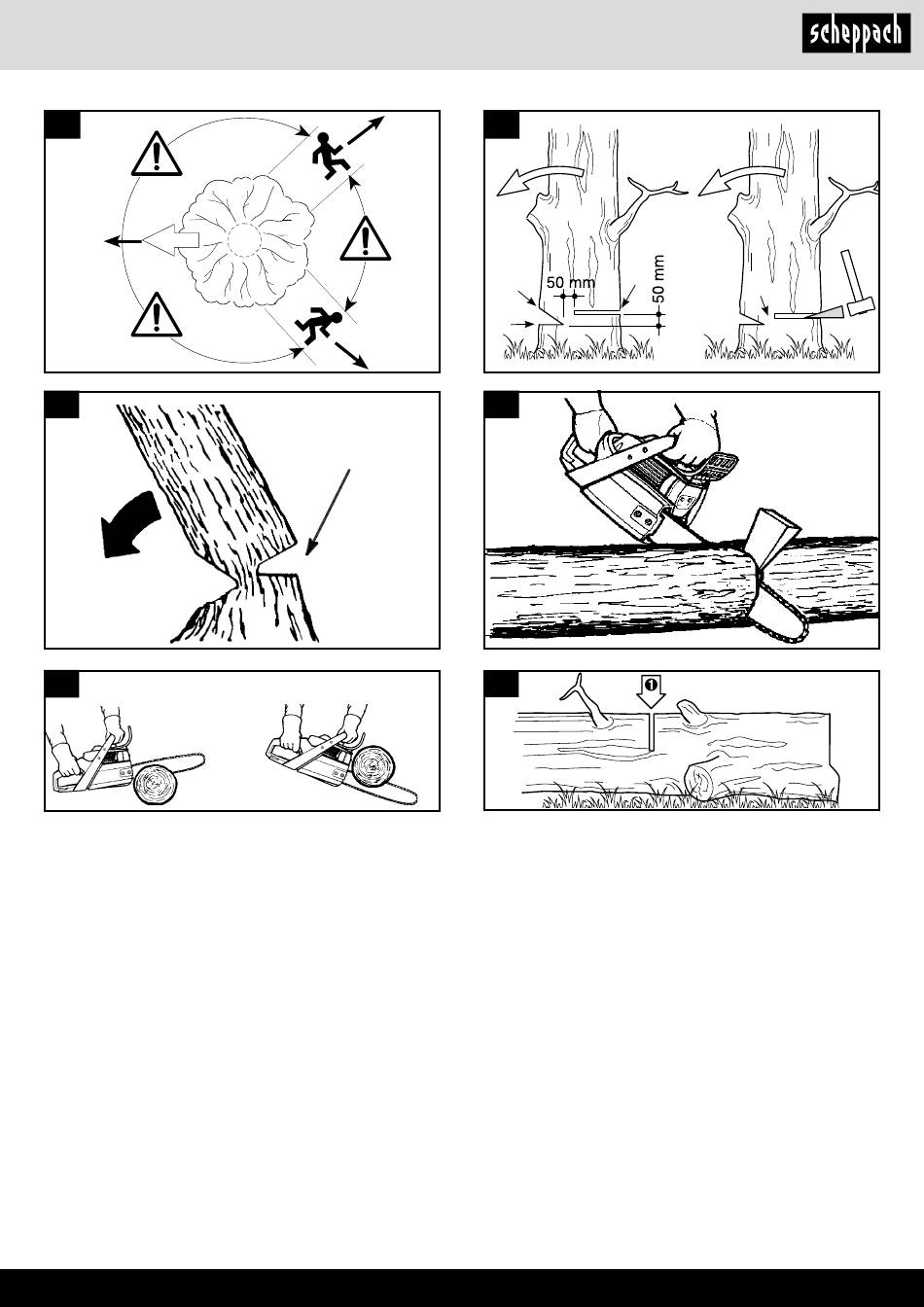 scheppach

50 mm

50 mm

1