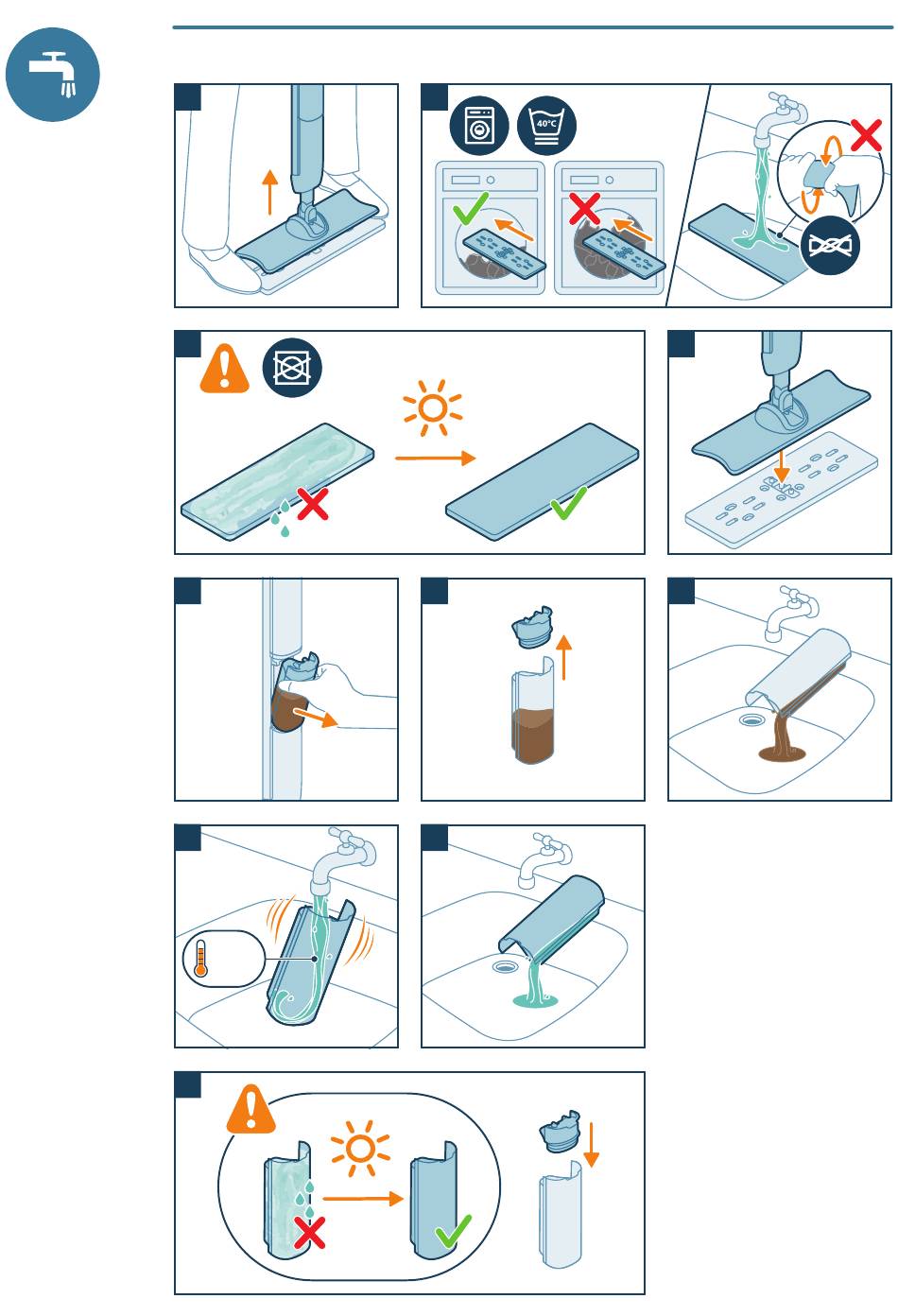 40°C