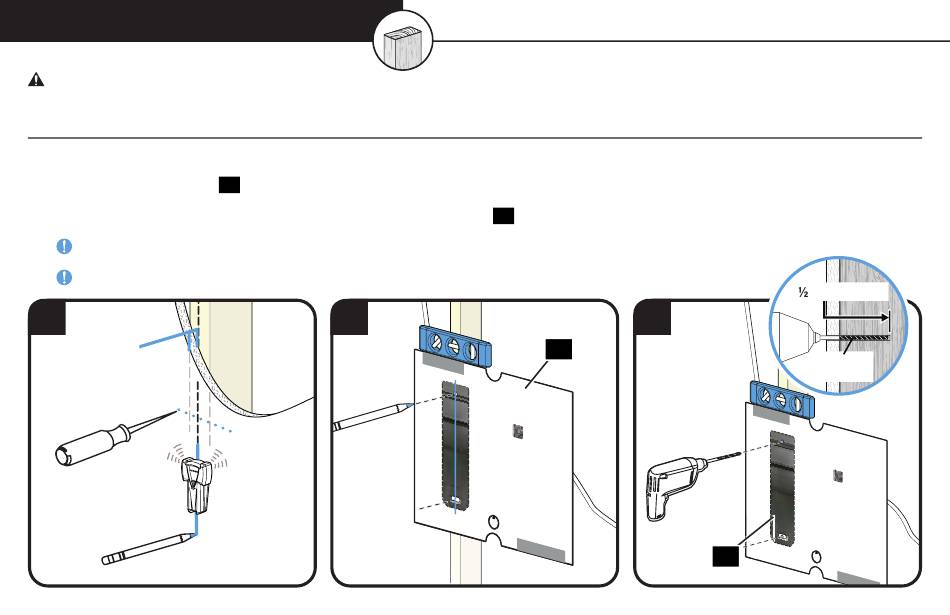 ½