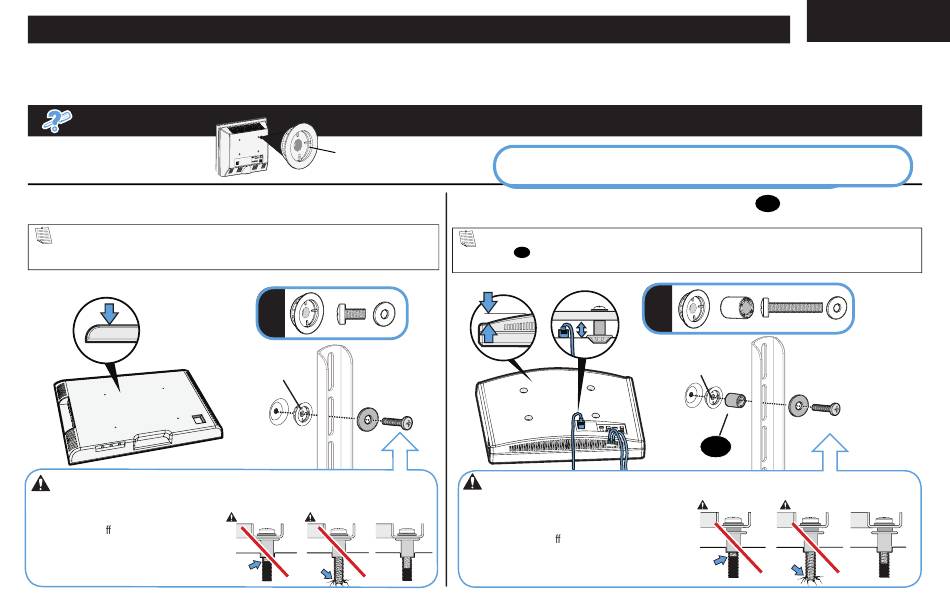 ff

ff