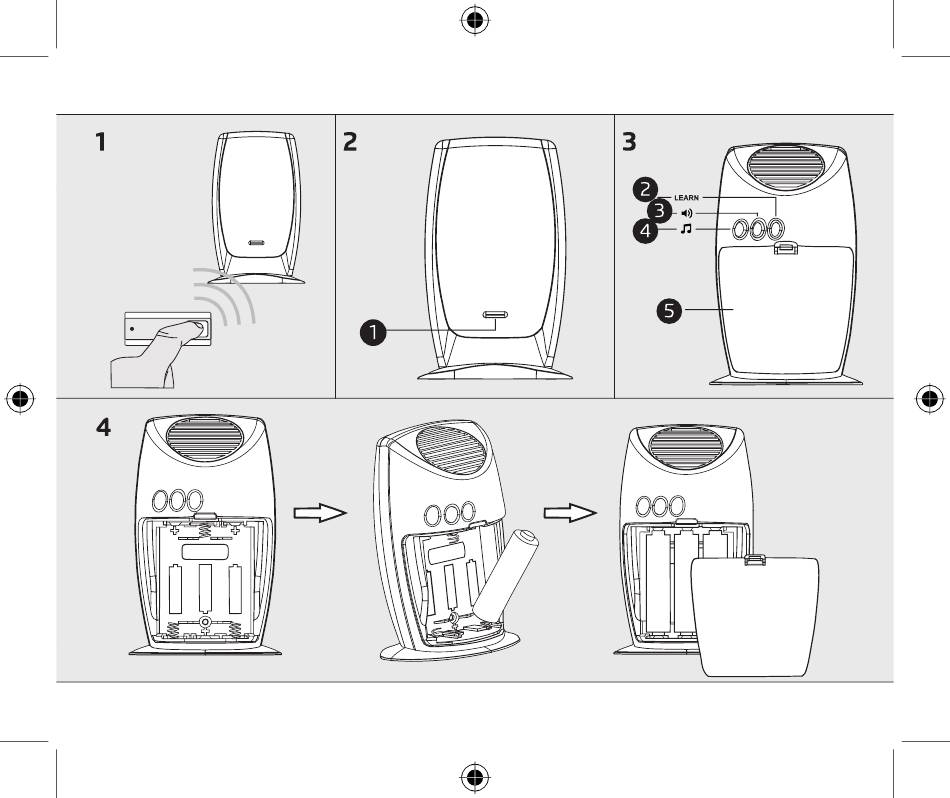 1

2

1

3

2 LEARN
3
4
5

4