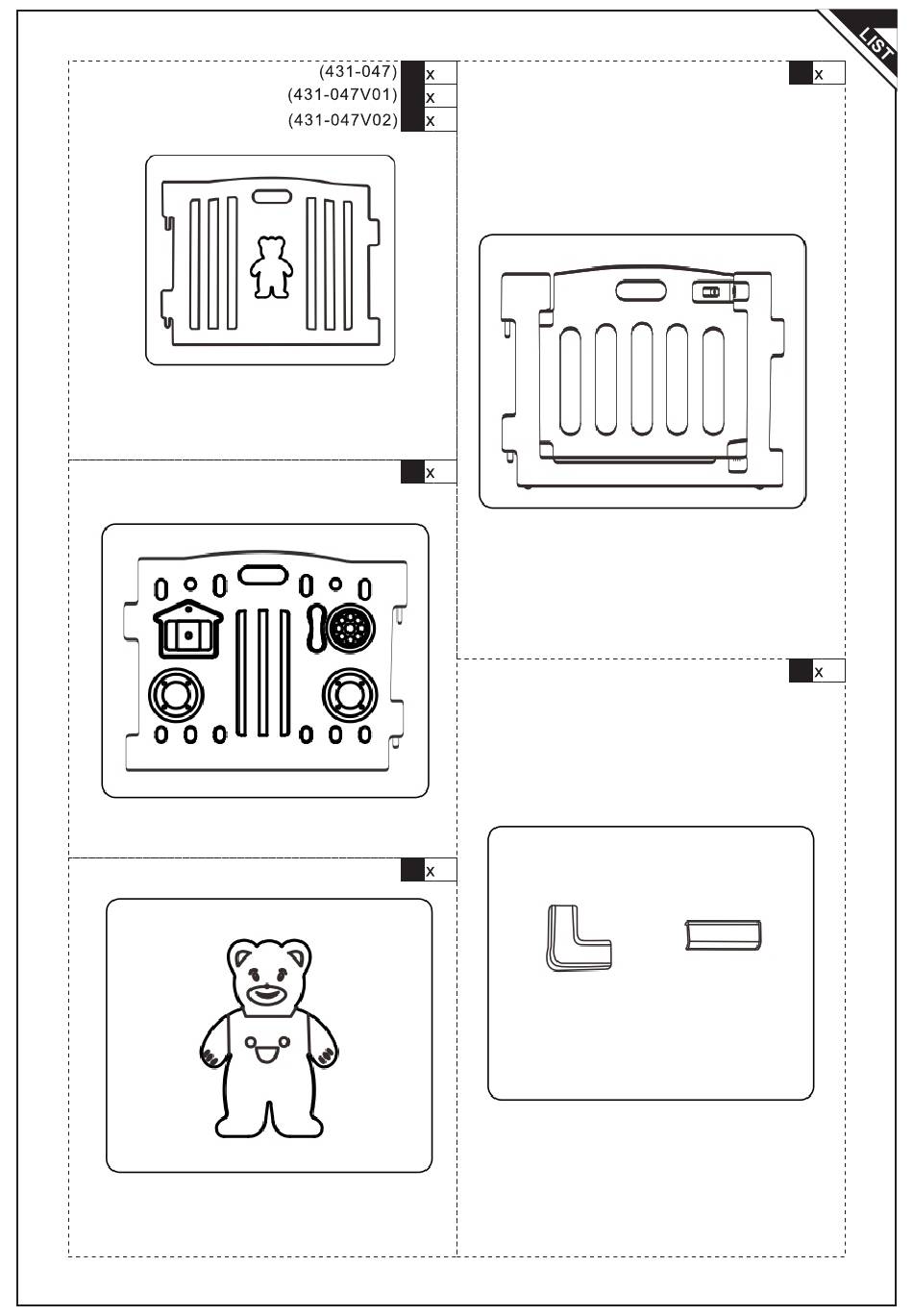 LIST

(431-047) x
(431-047V01) x
(431-047V02) x

x

x

x

x