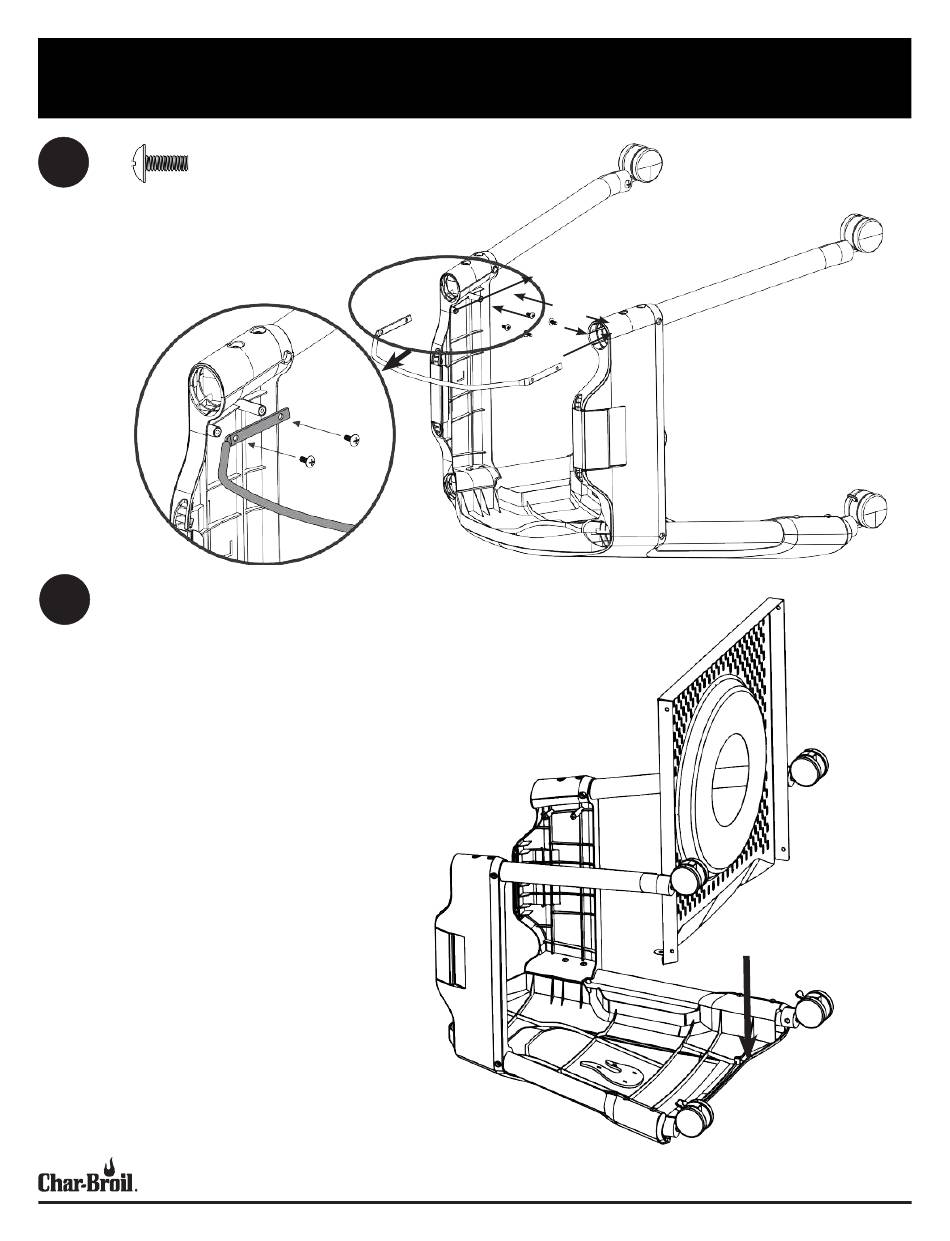 Char-Broil.