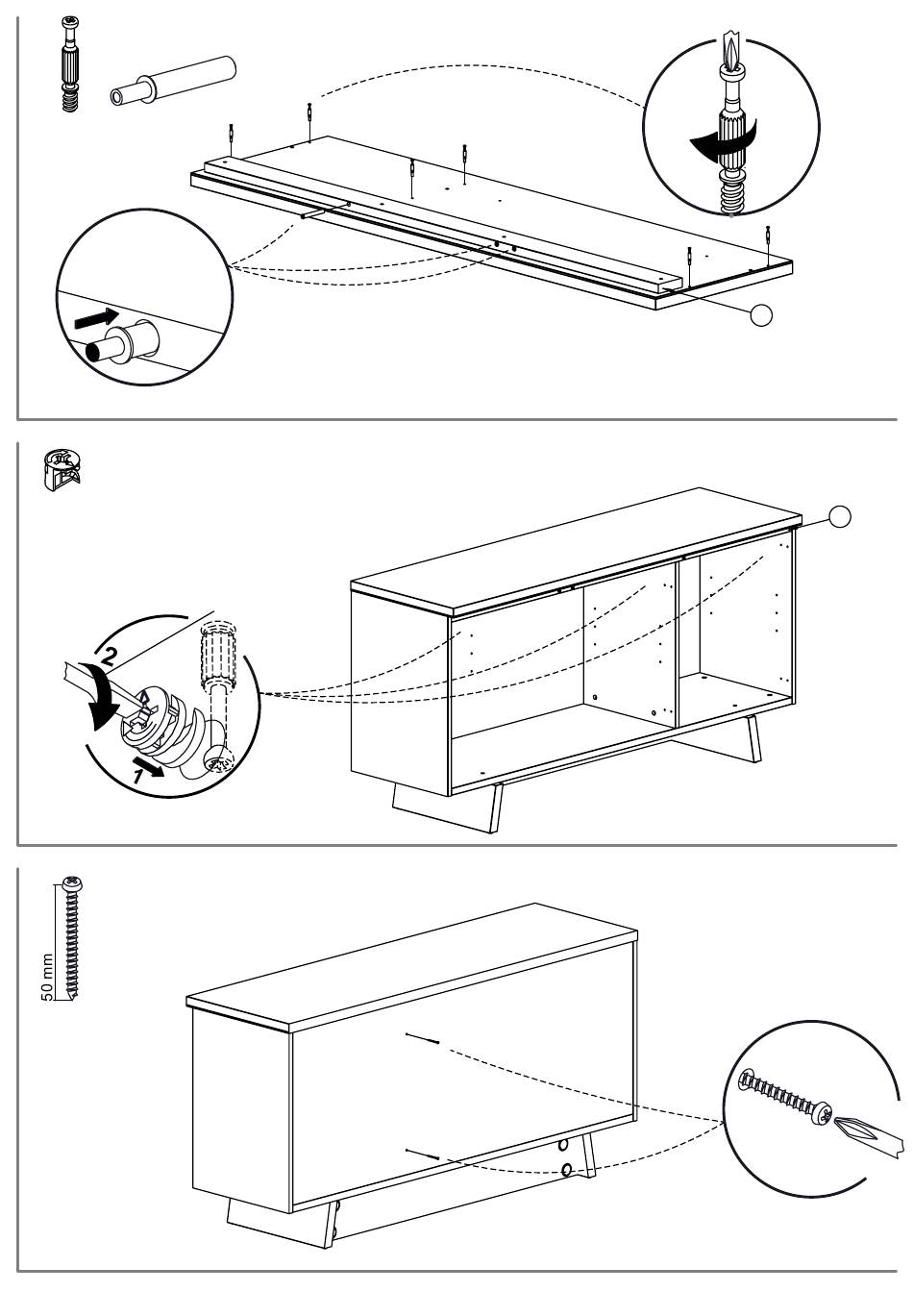 2
1
50 mm