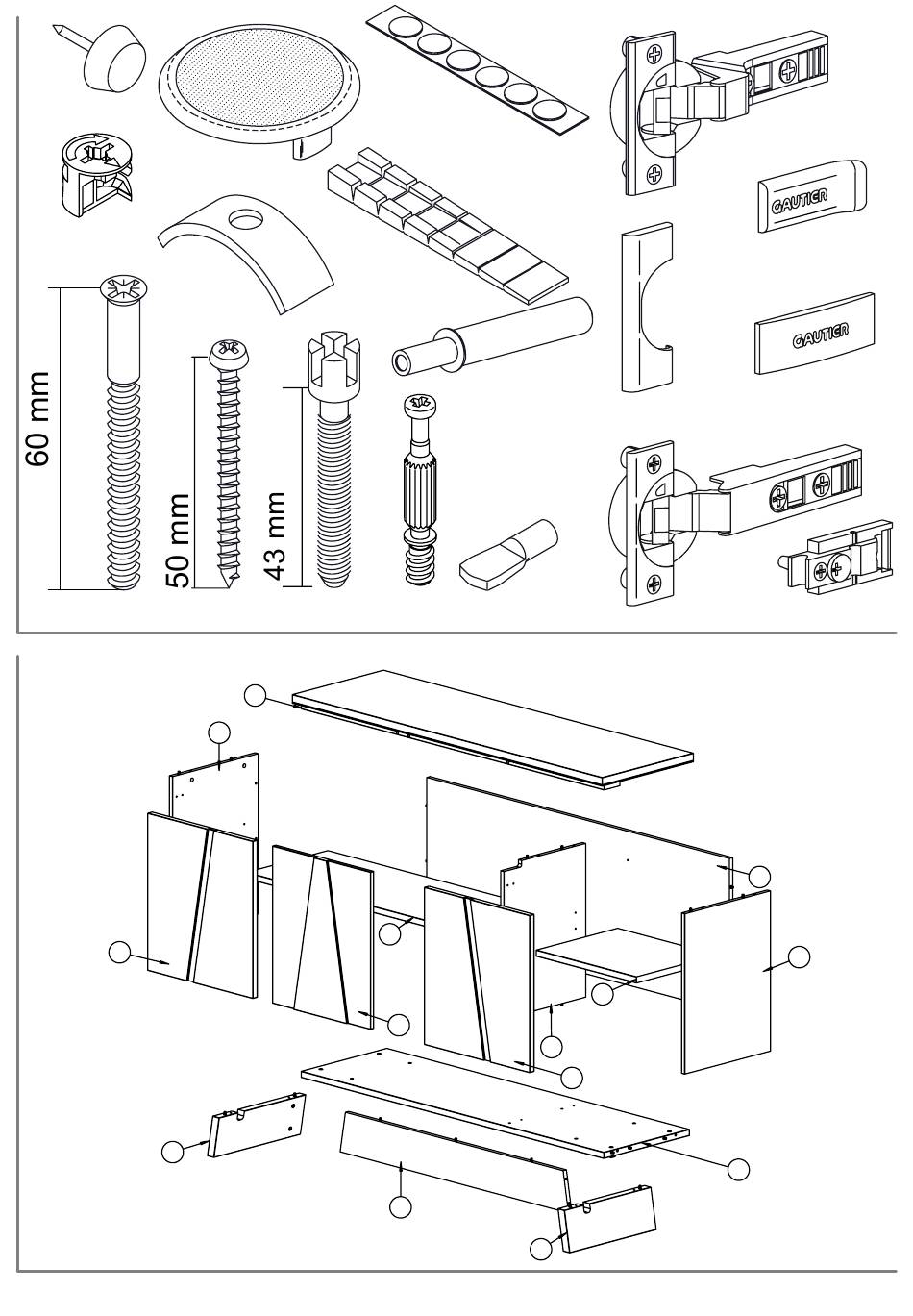 GAUTIER

GAUTIER

60 mm

50 mm

43 mm