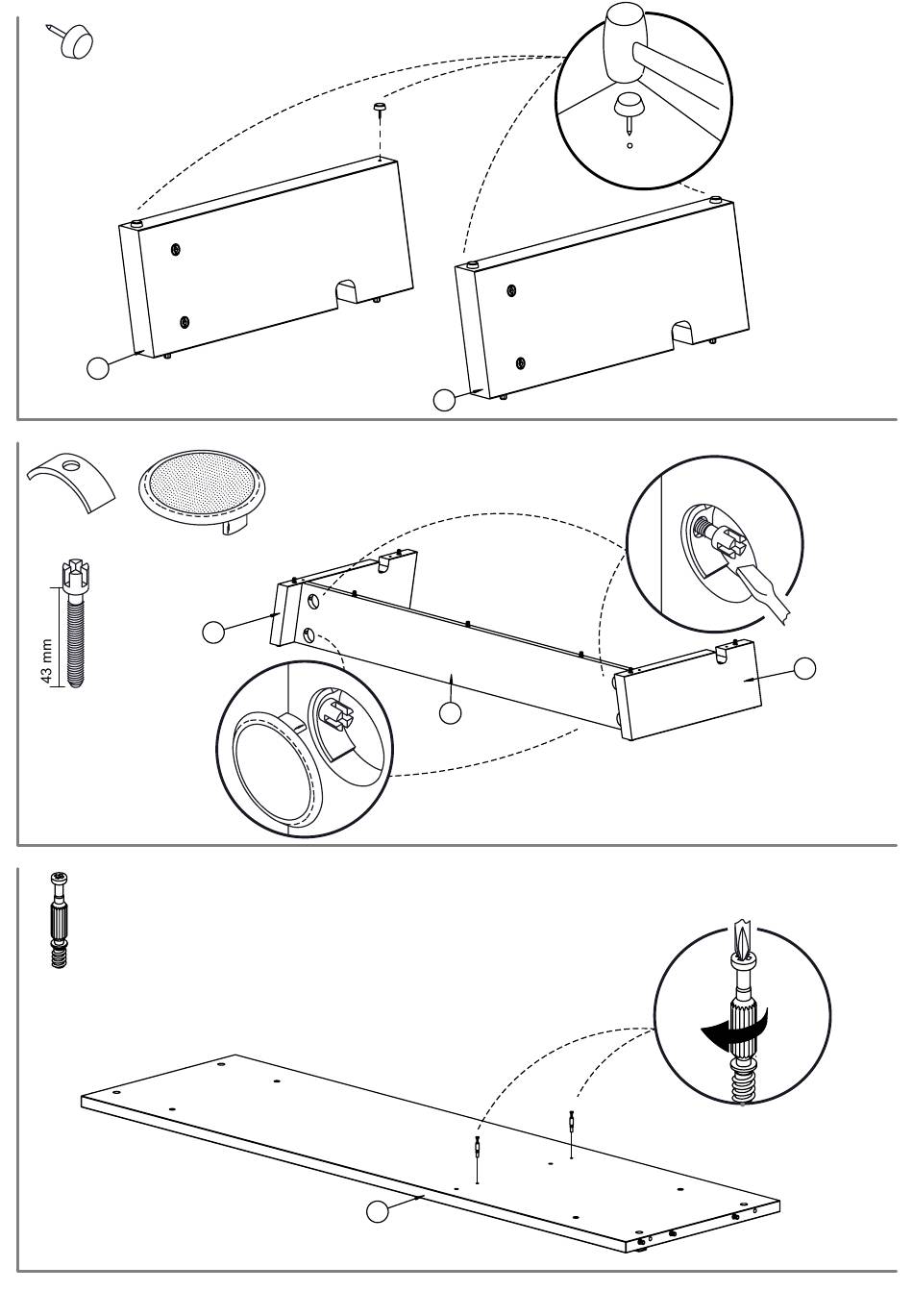 43 mm