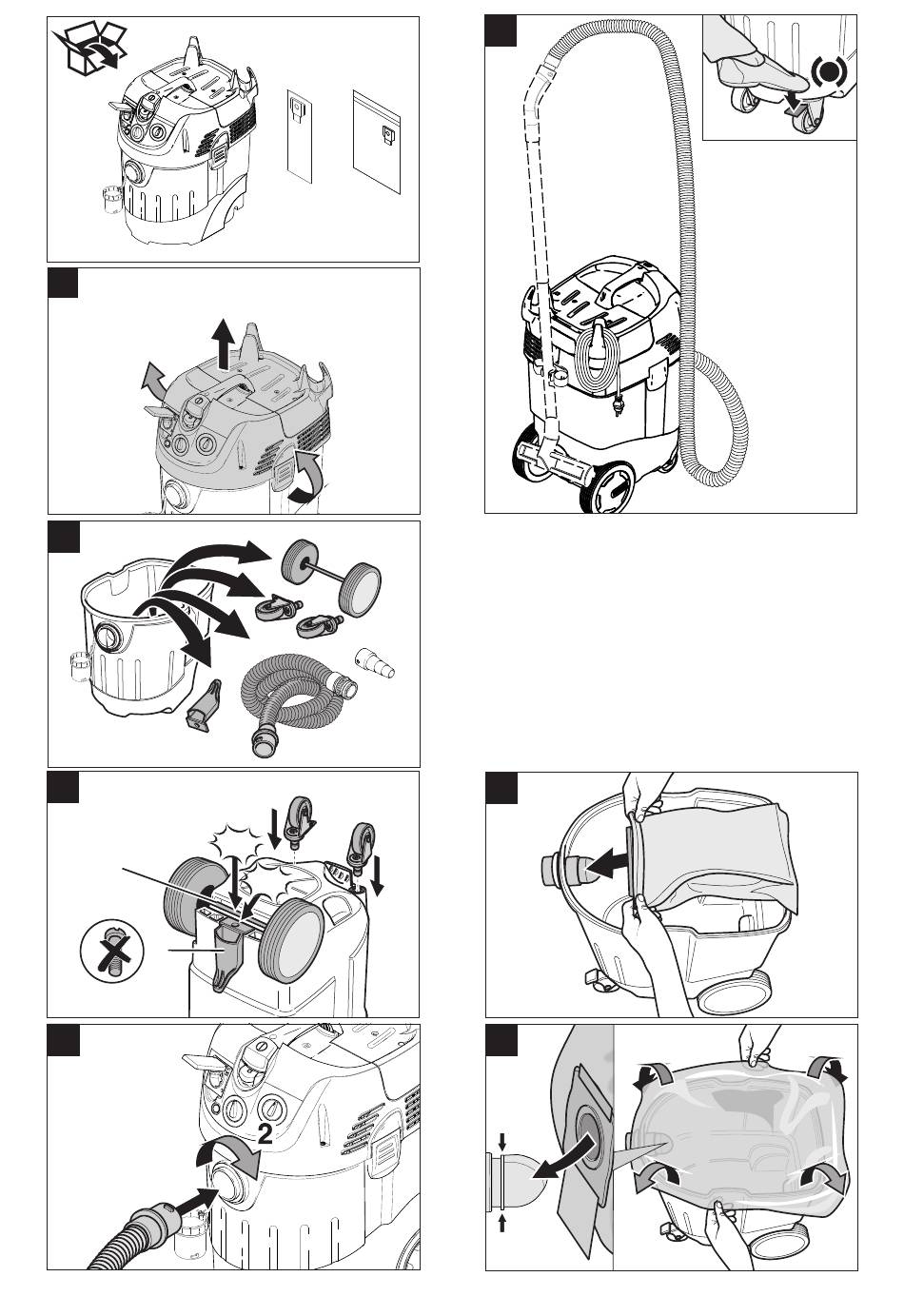 2