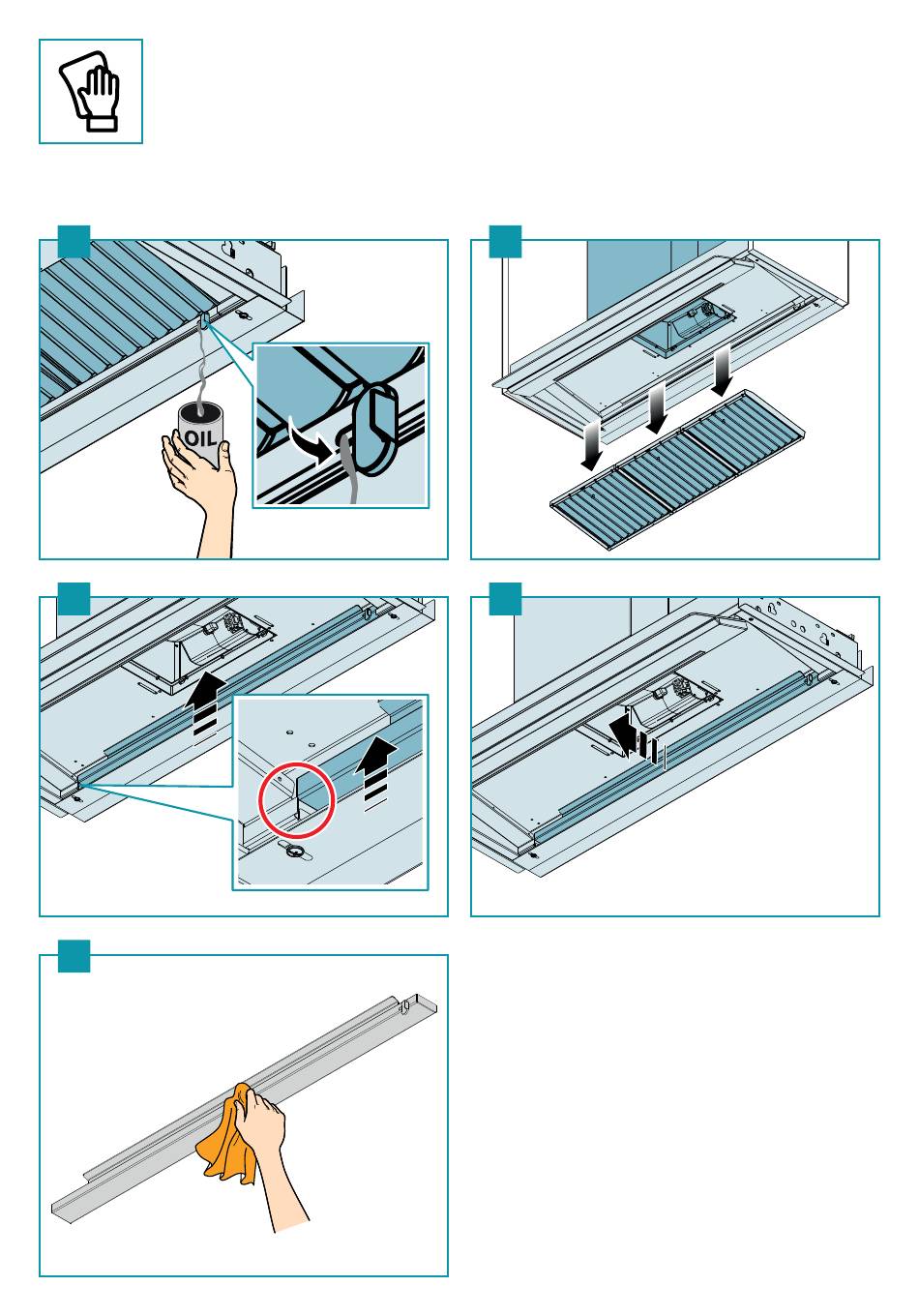 OIL