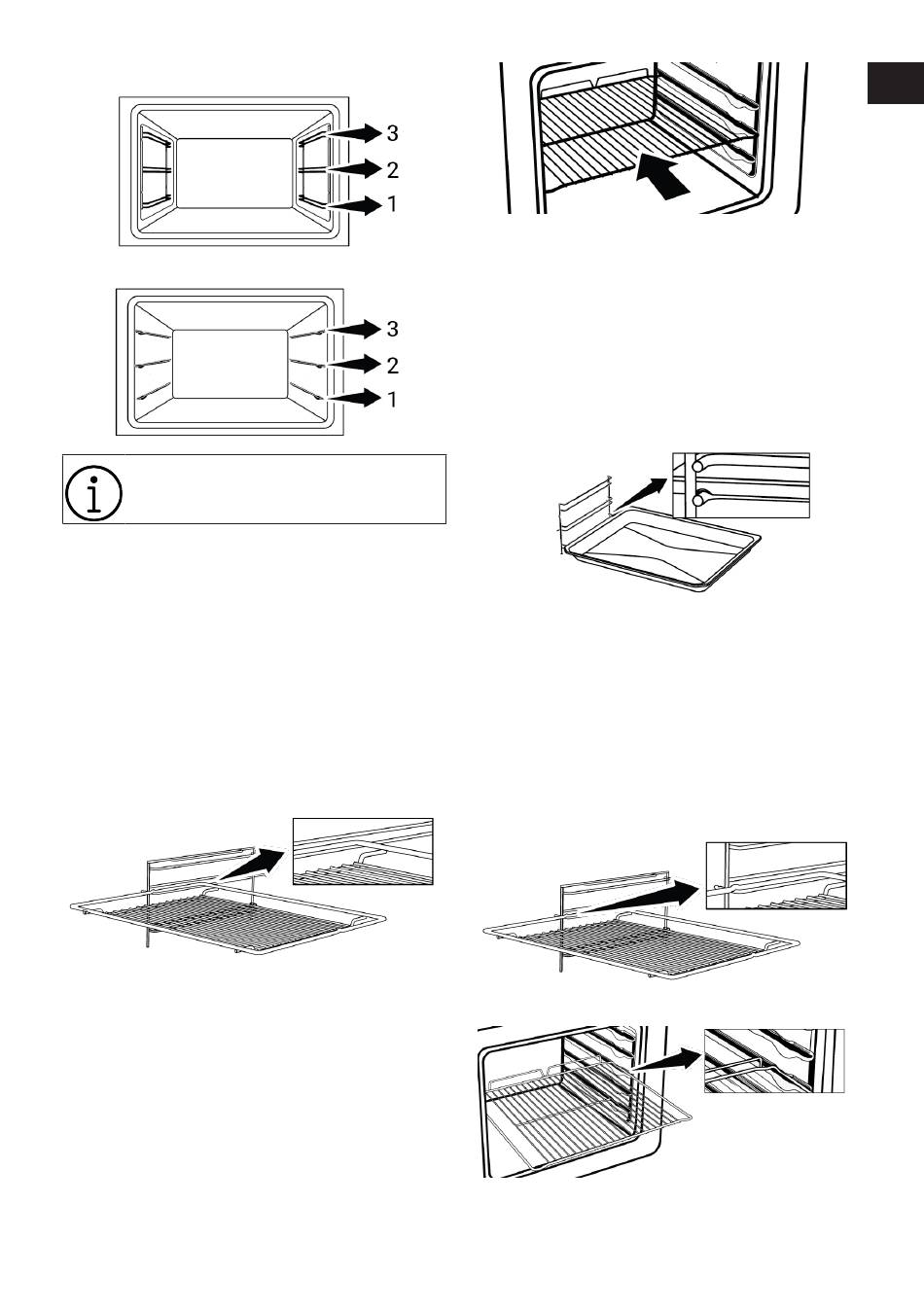 3
2
1

3
2
1