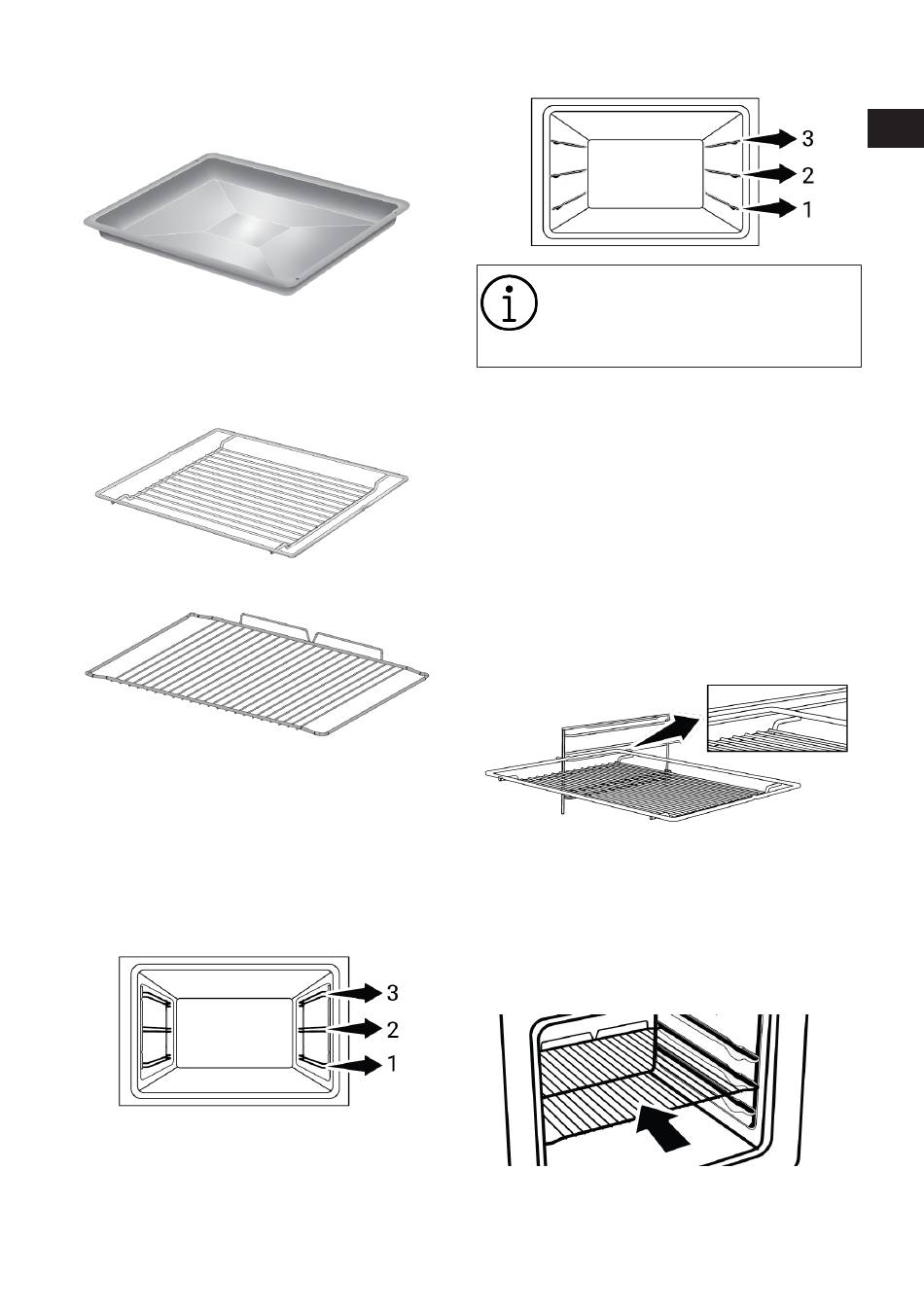 3
2
1

3
2
1