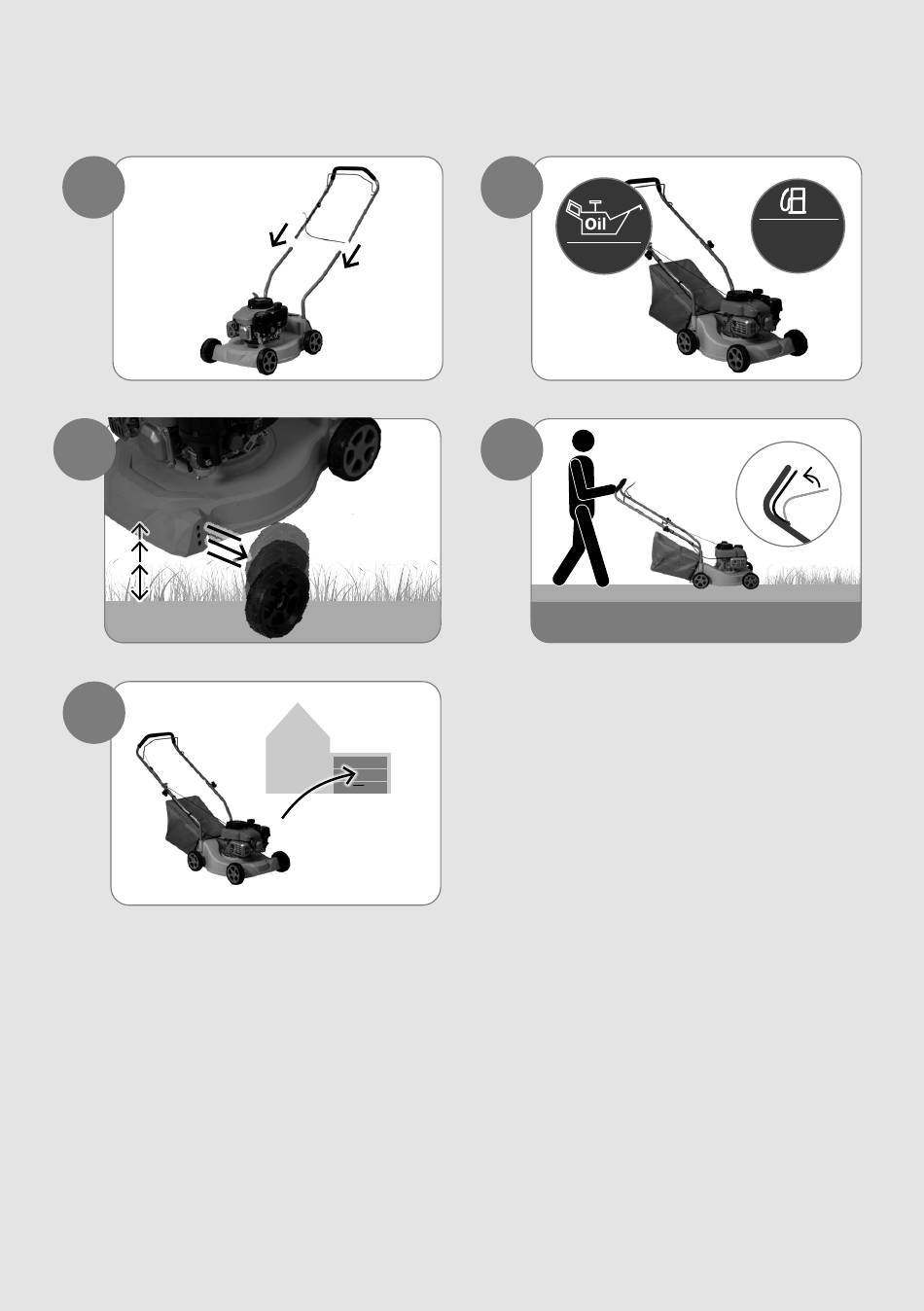 Oil