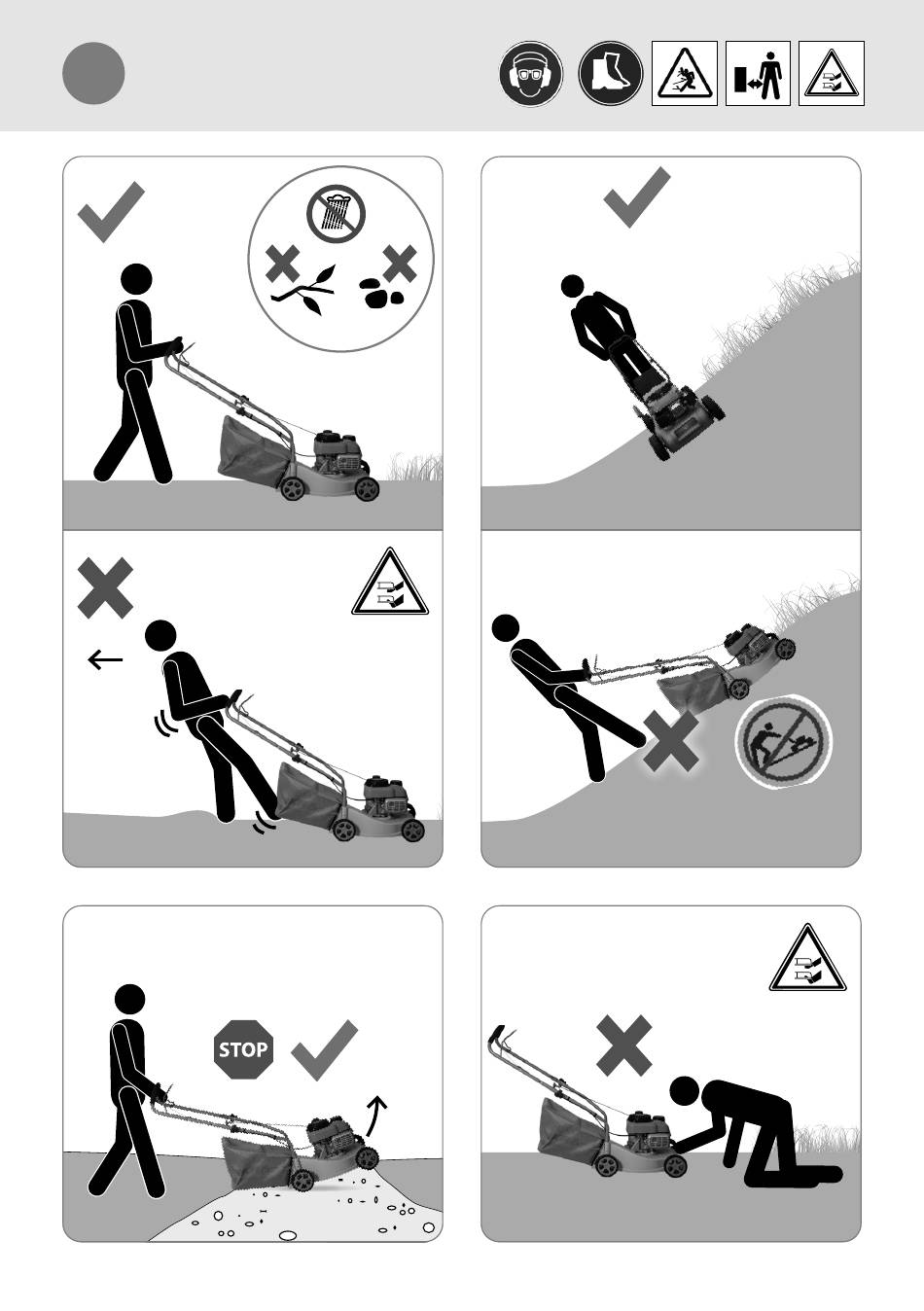 STOP