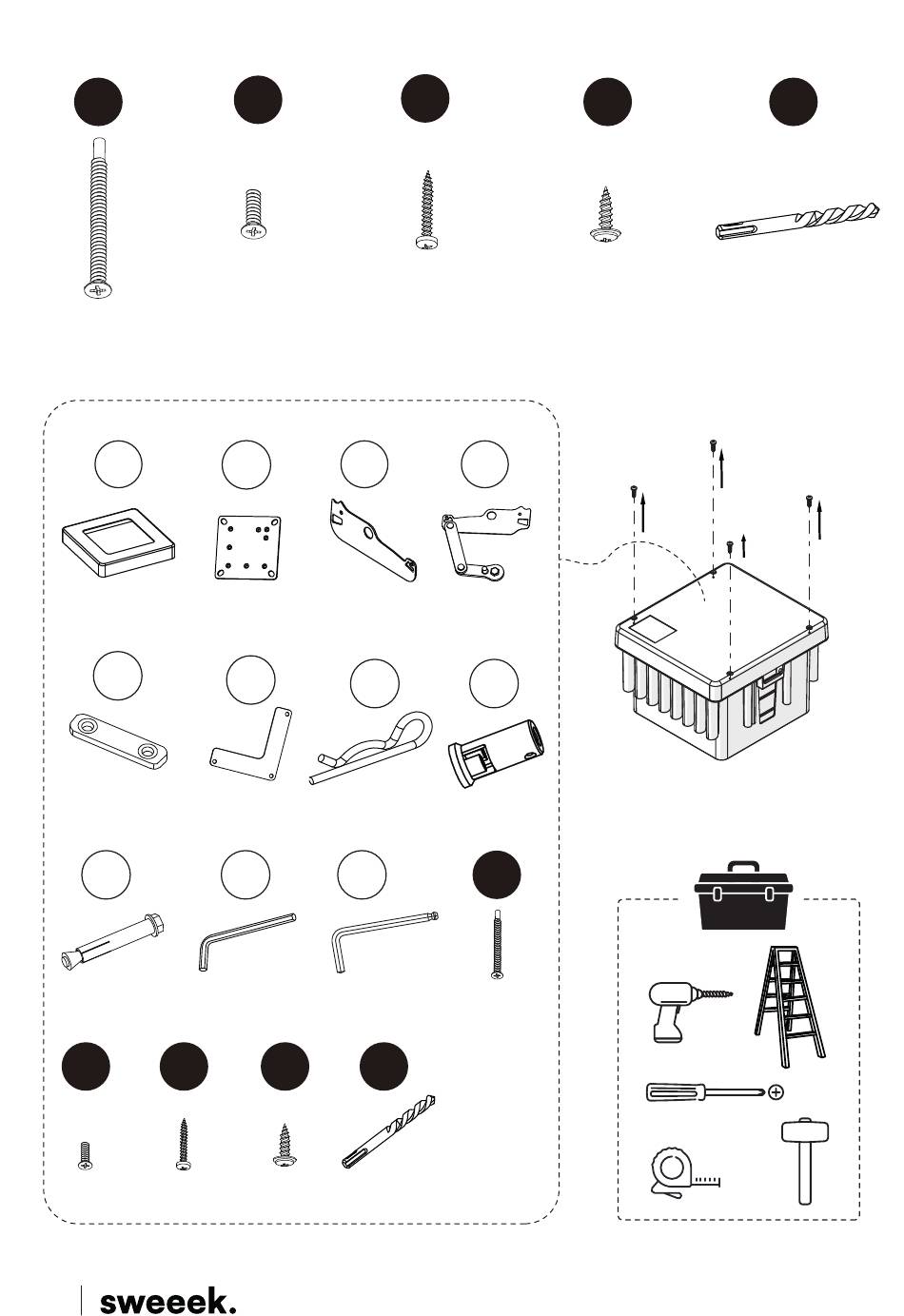 sweeek.