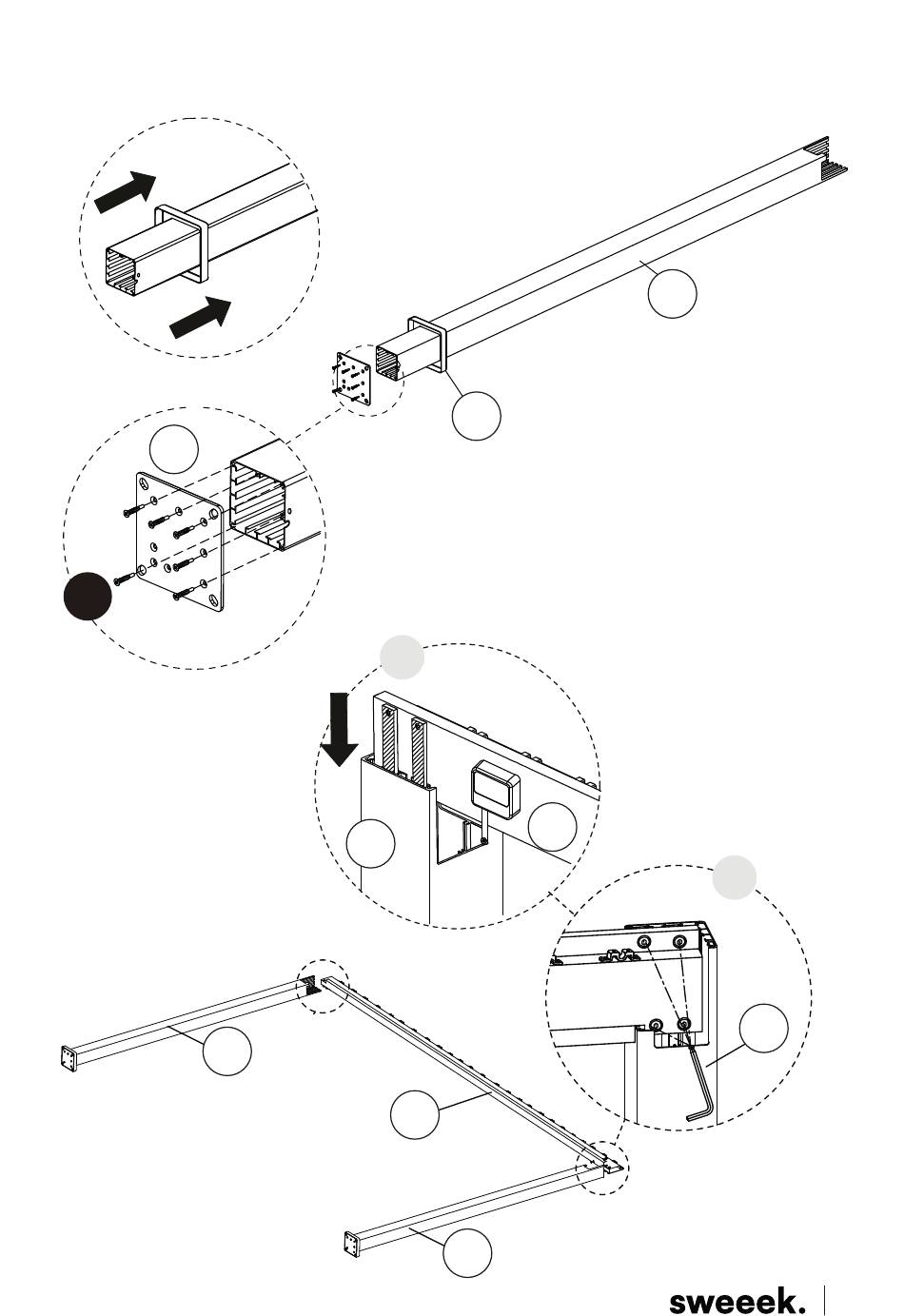 sweeek.