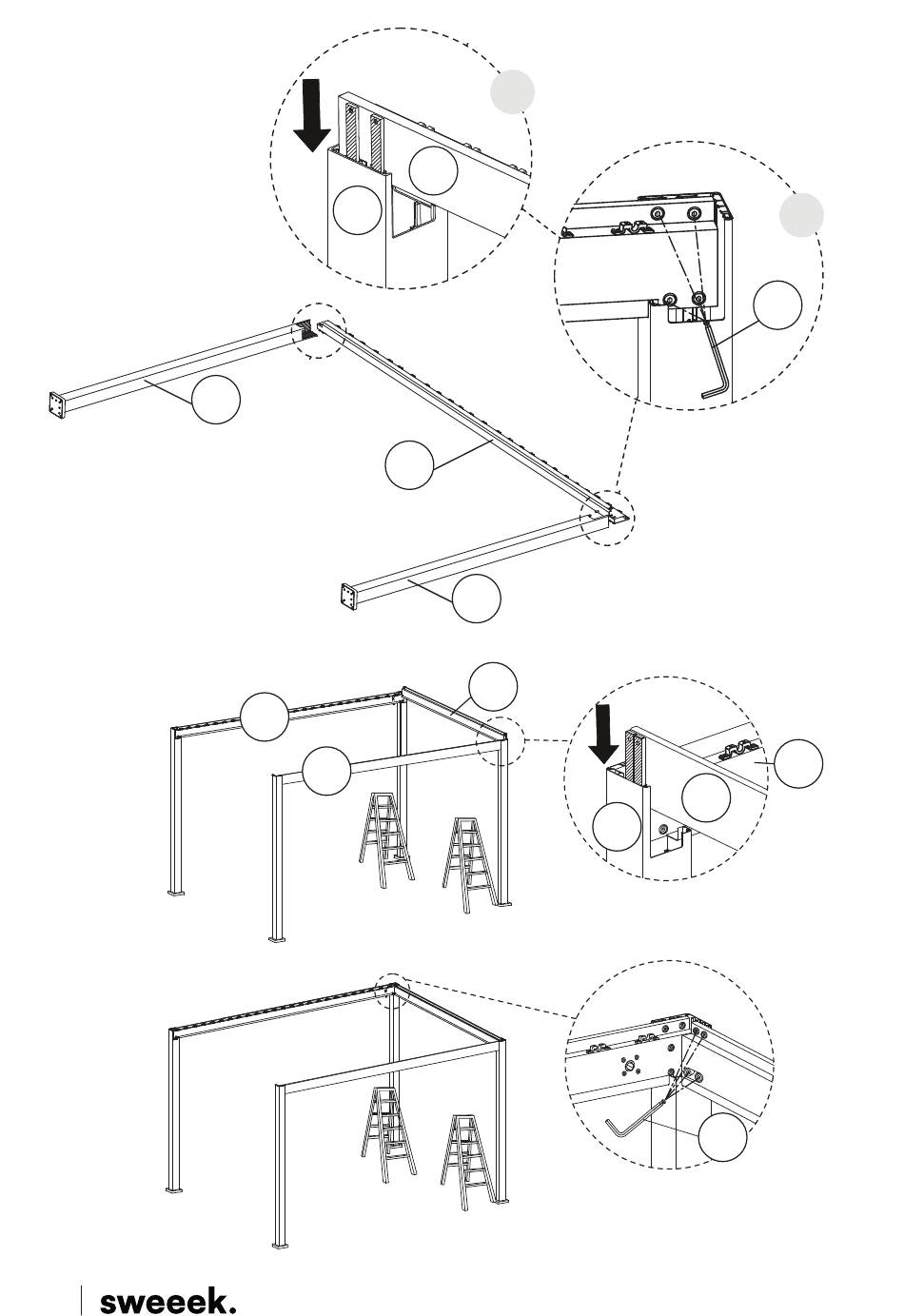 sweeek.