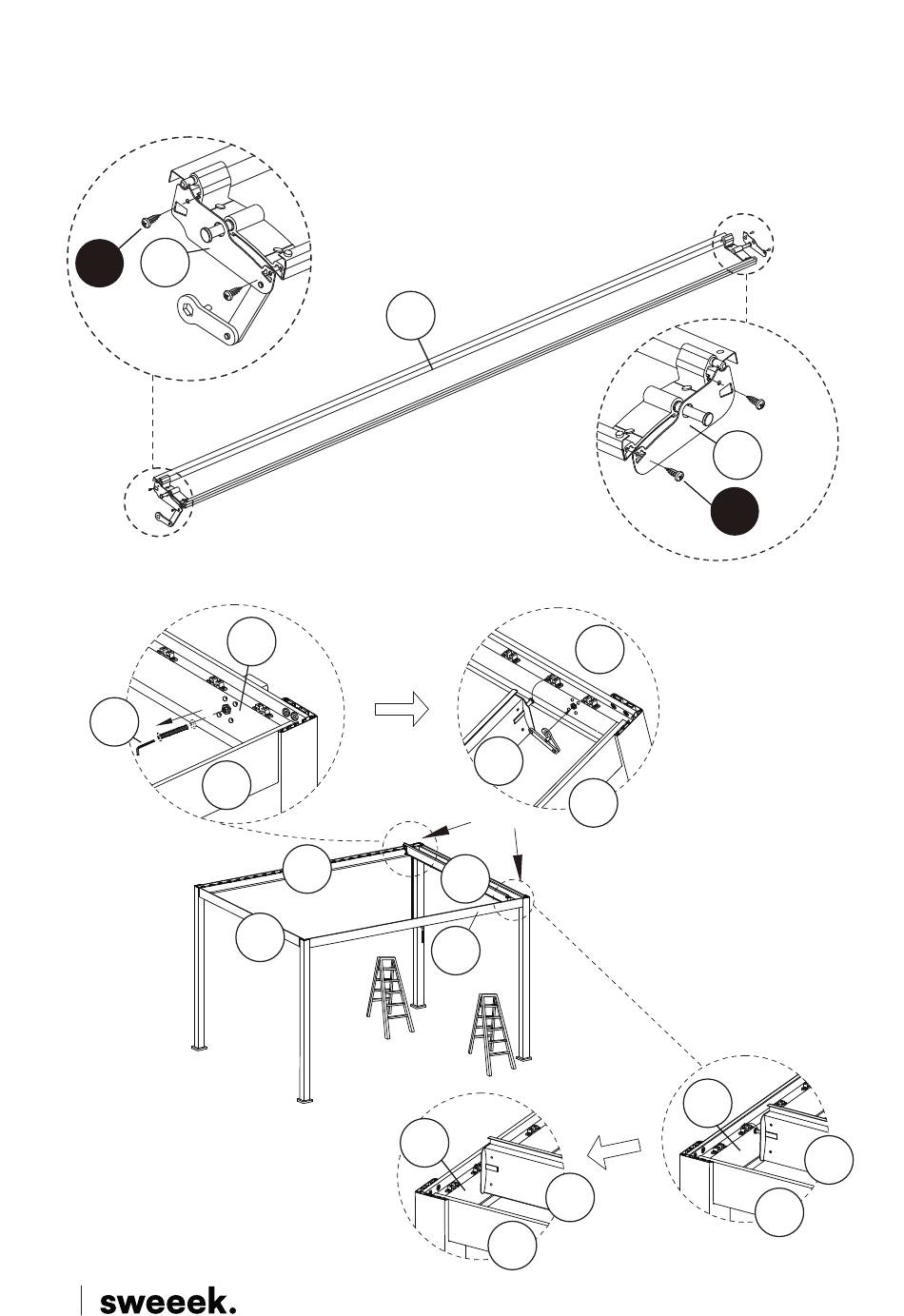 sweeek.