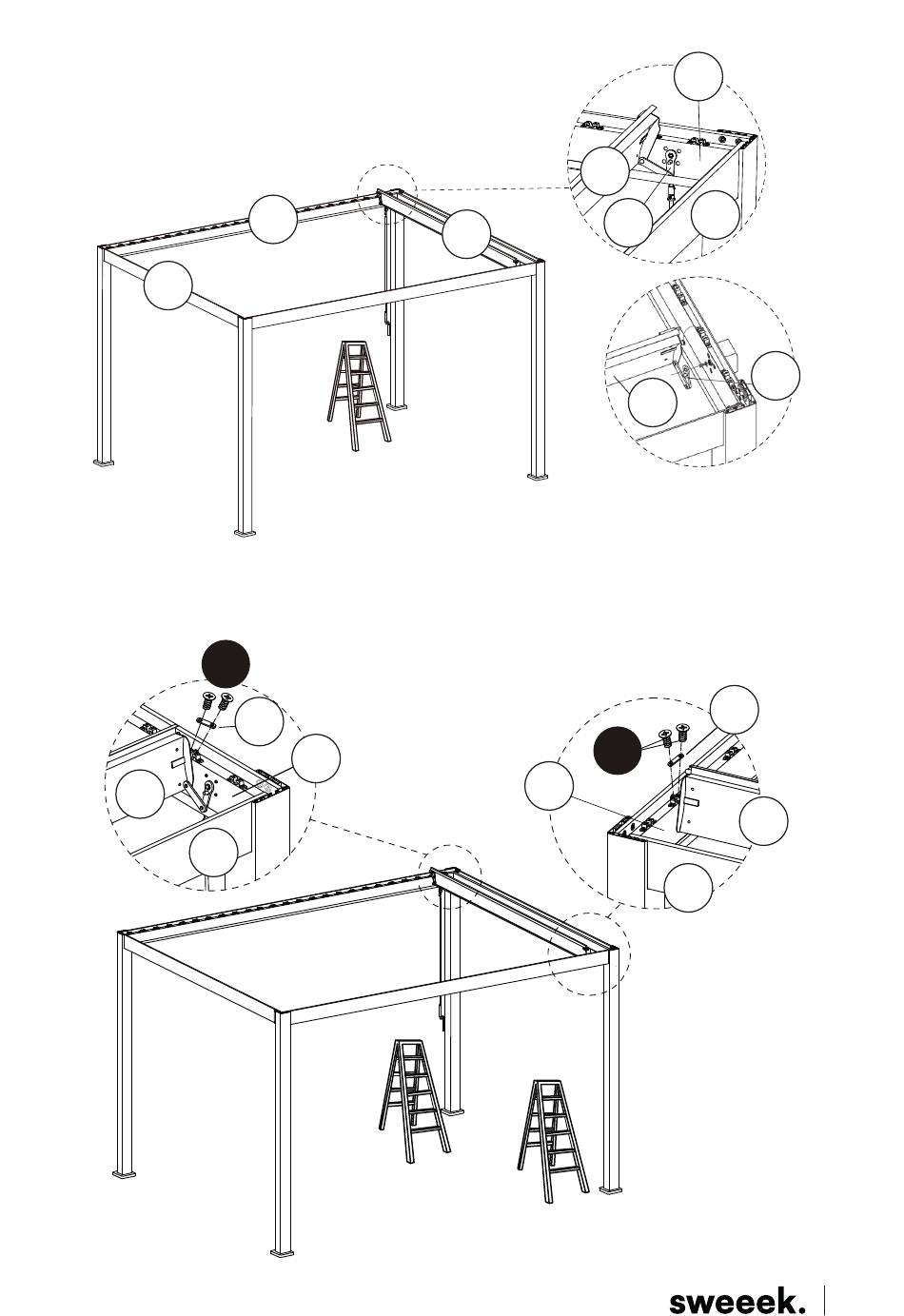 sweeek.