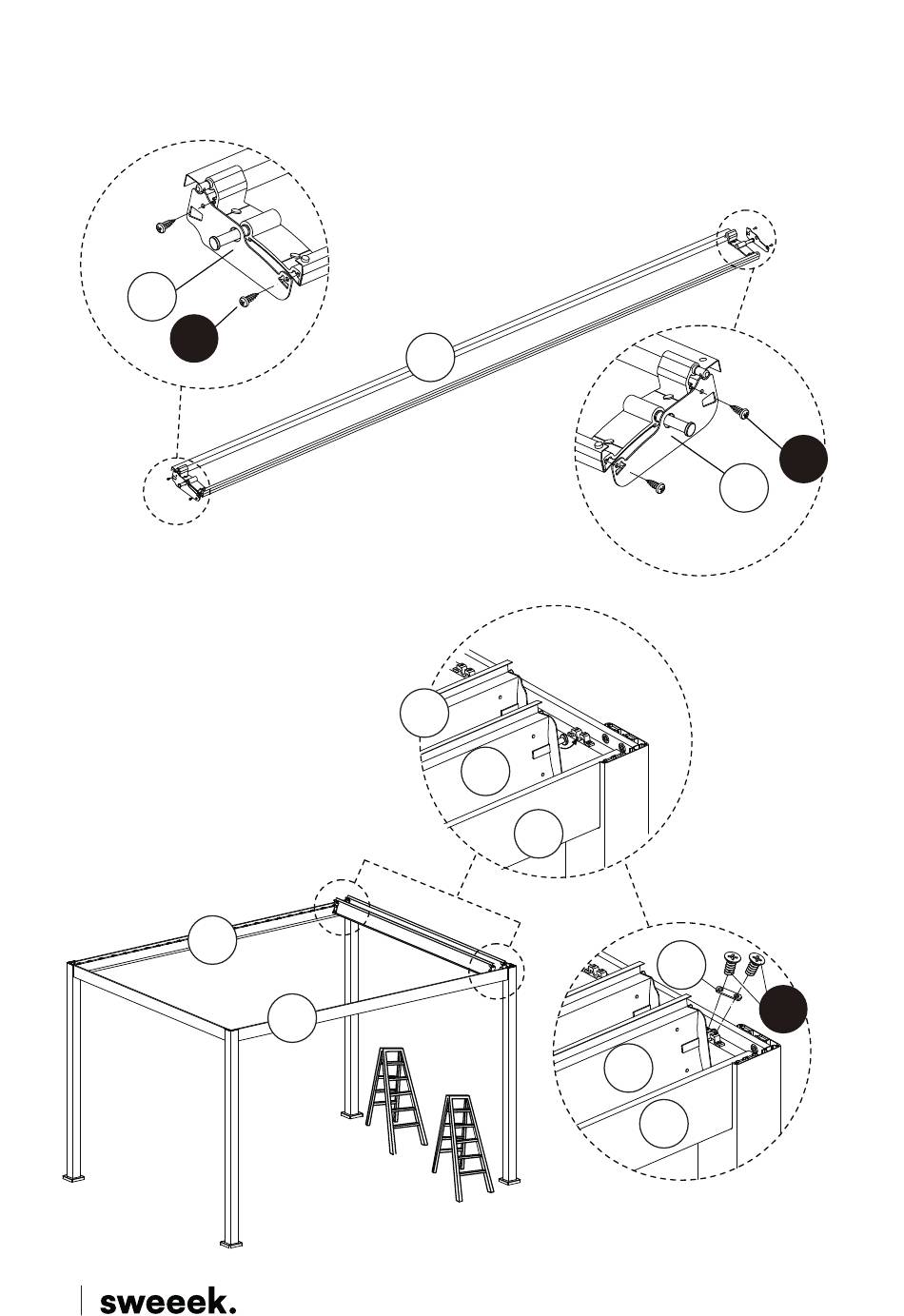 sweeek.