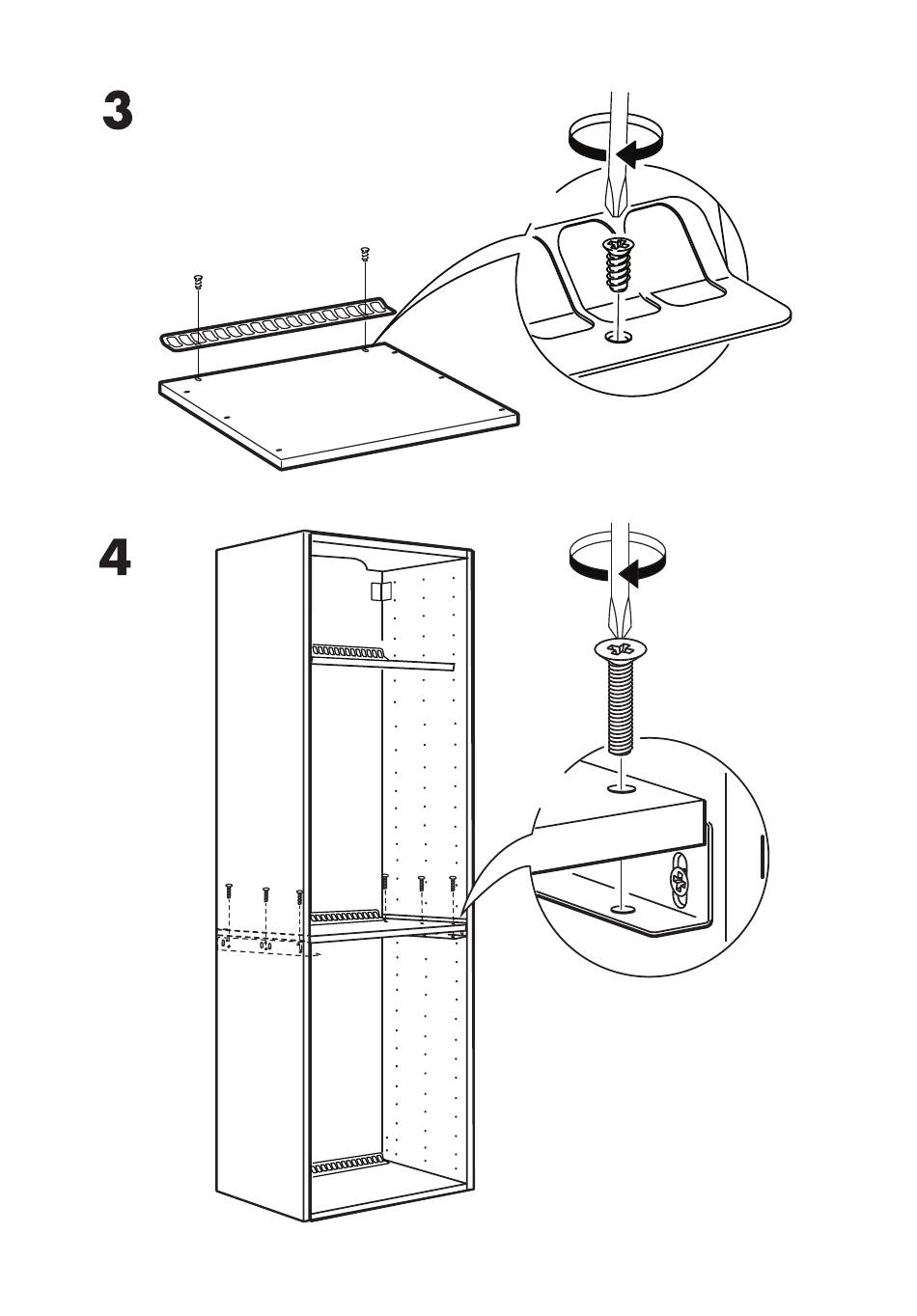 3

4