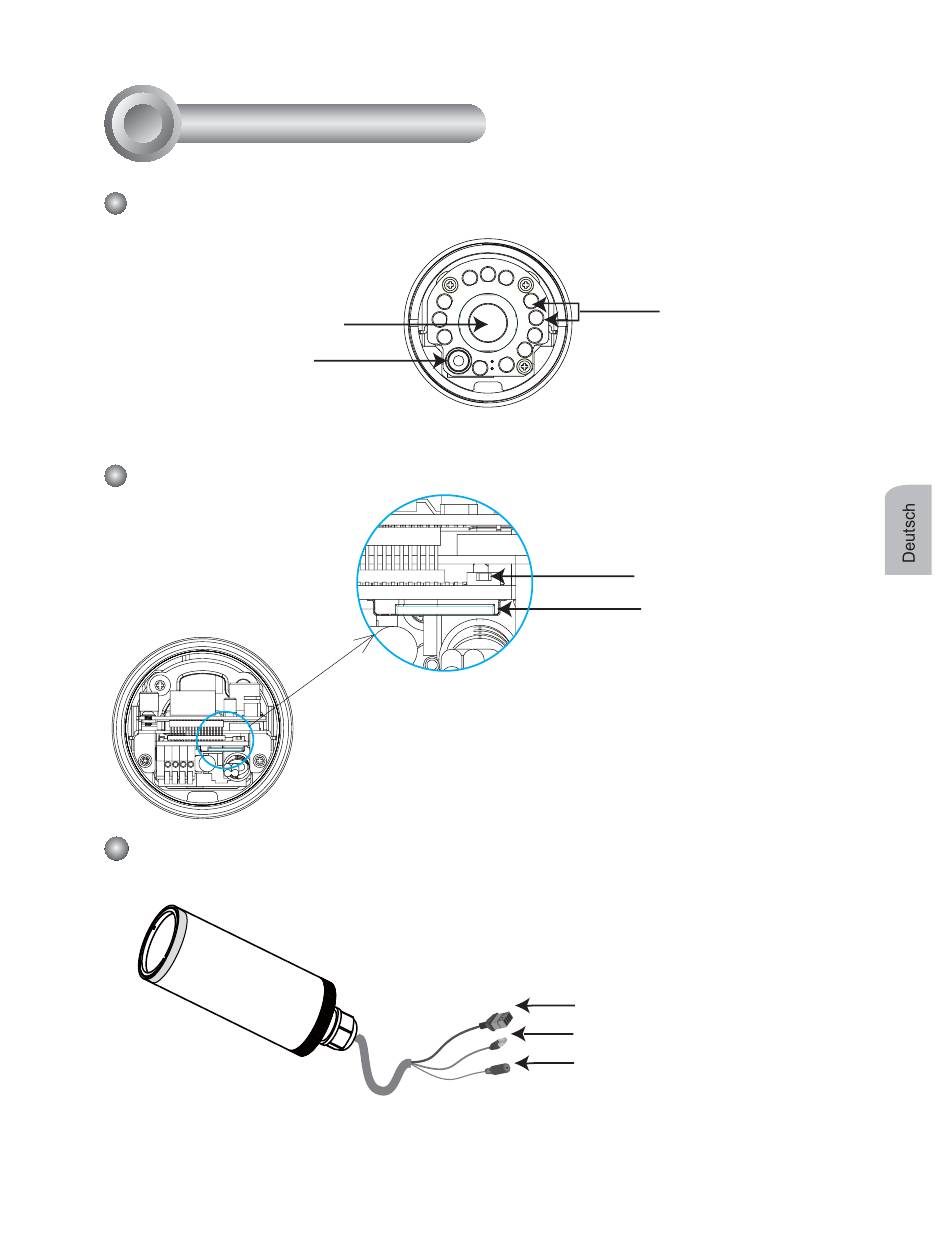 Deutsch