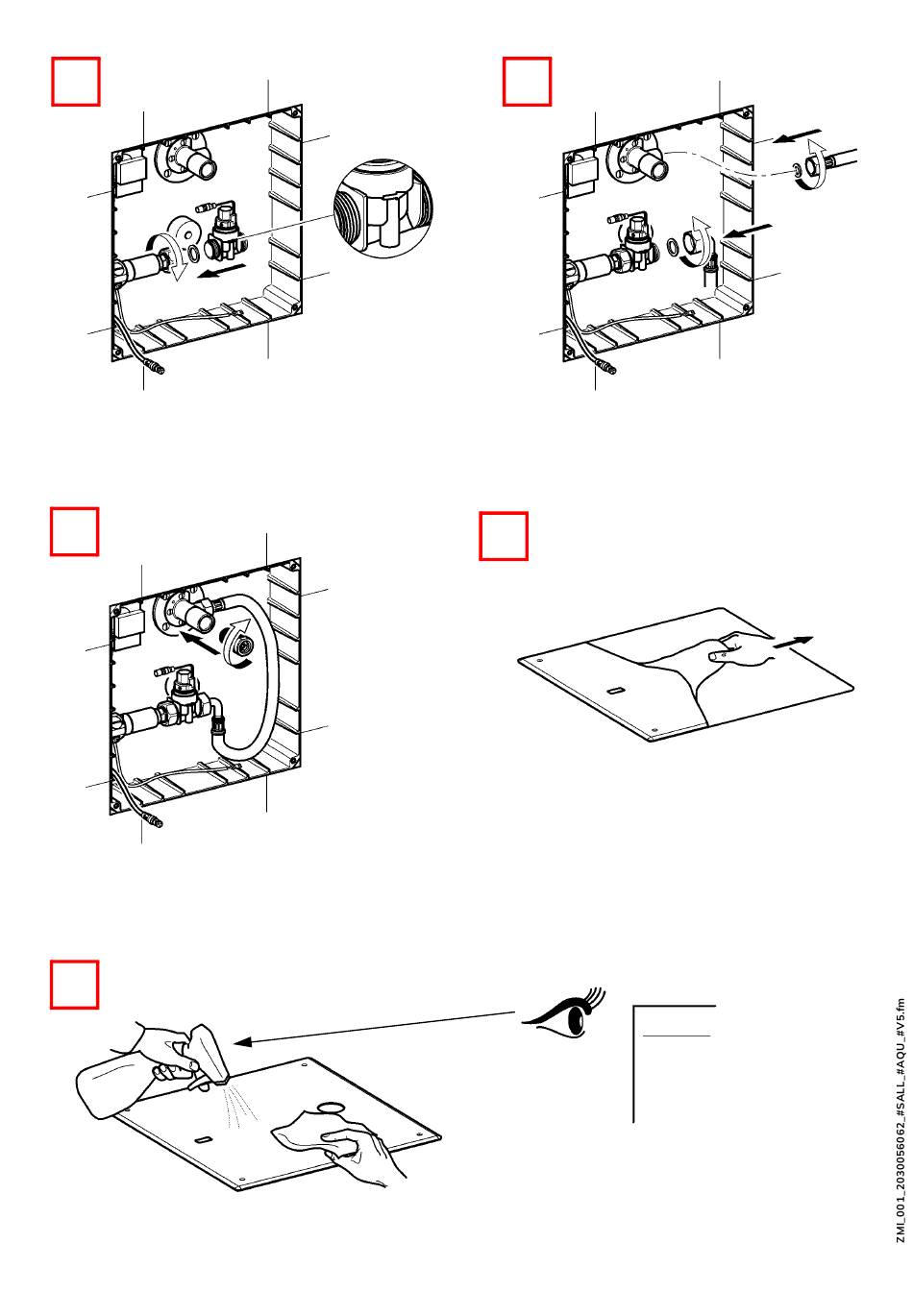 ZMI_001_2030056062_#SALL_#AQU_#V5.fm