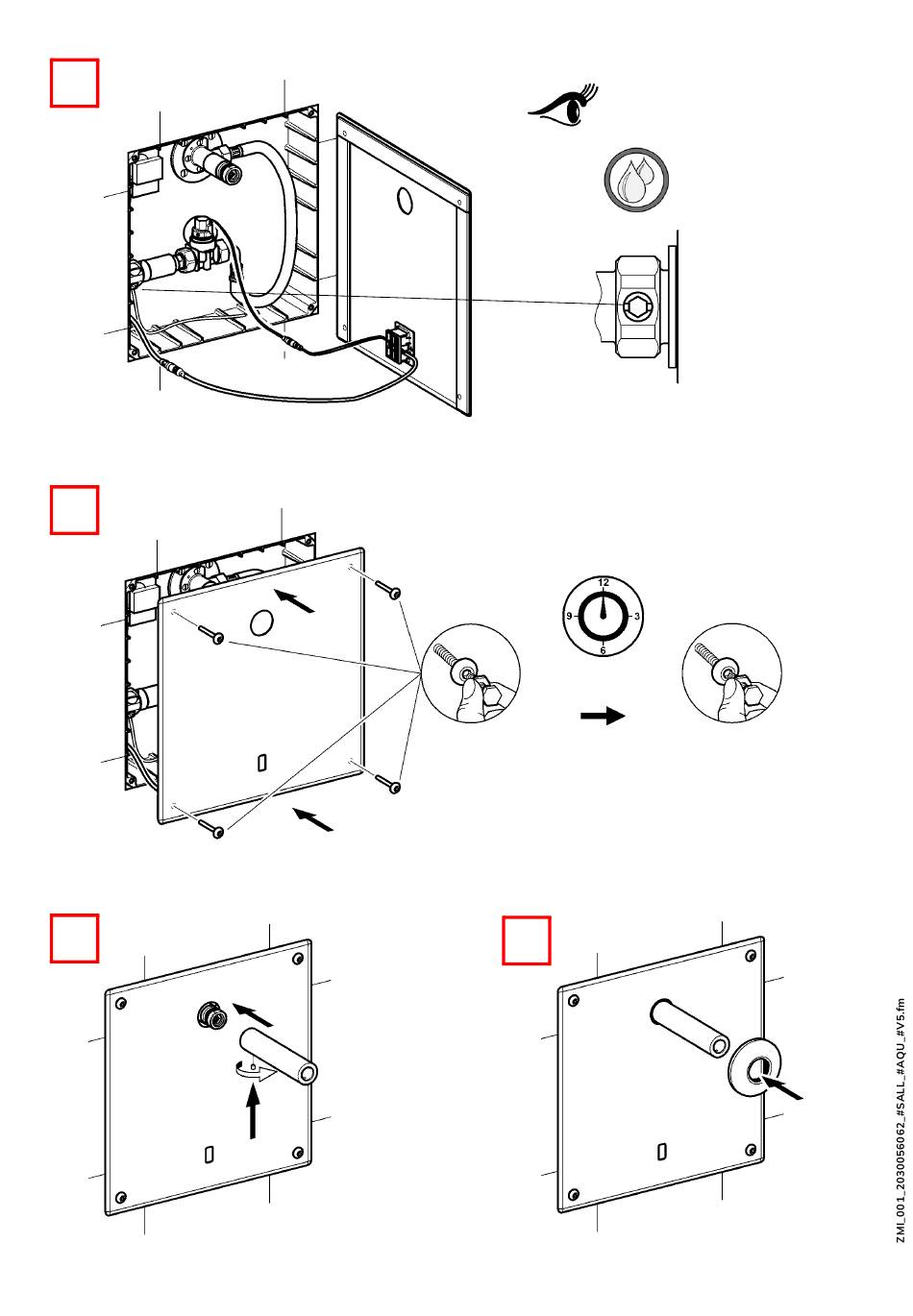 12
9
3
6

ZMI_001_2030056062_#SALL_#AQU_#V5.fm