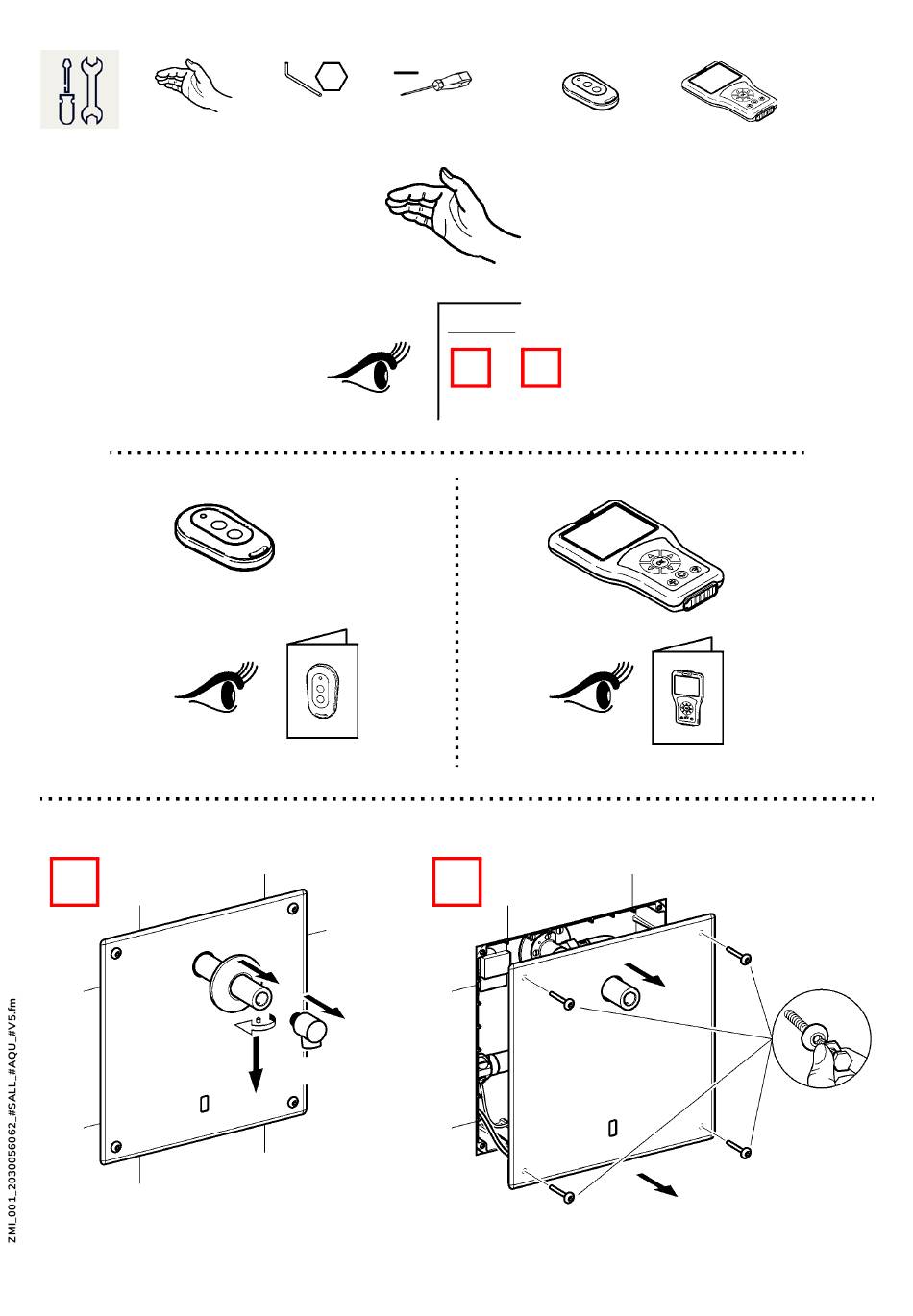 ZMI_001_2030056062_#SALL_#AQU_#V5.fm