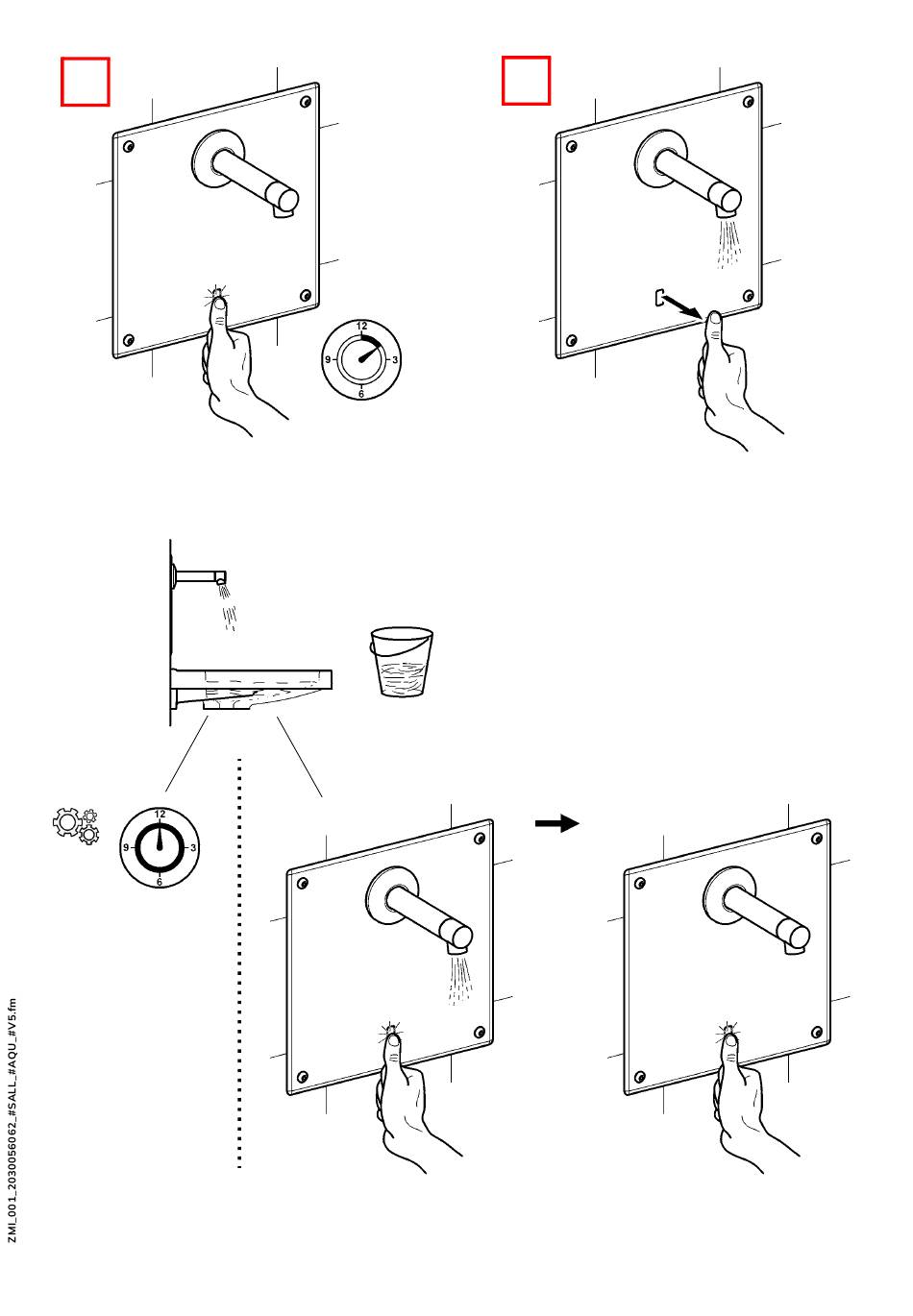 12
9
3
6

12
9
3
6

ZMI_001_2030056062_#SALL_#AQU_#V5.fm