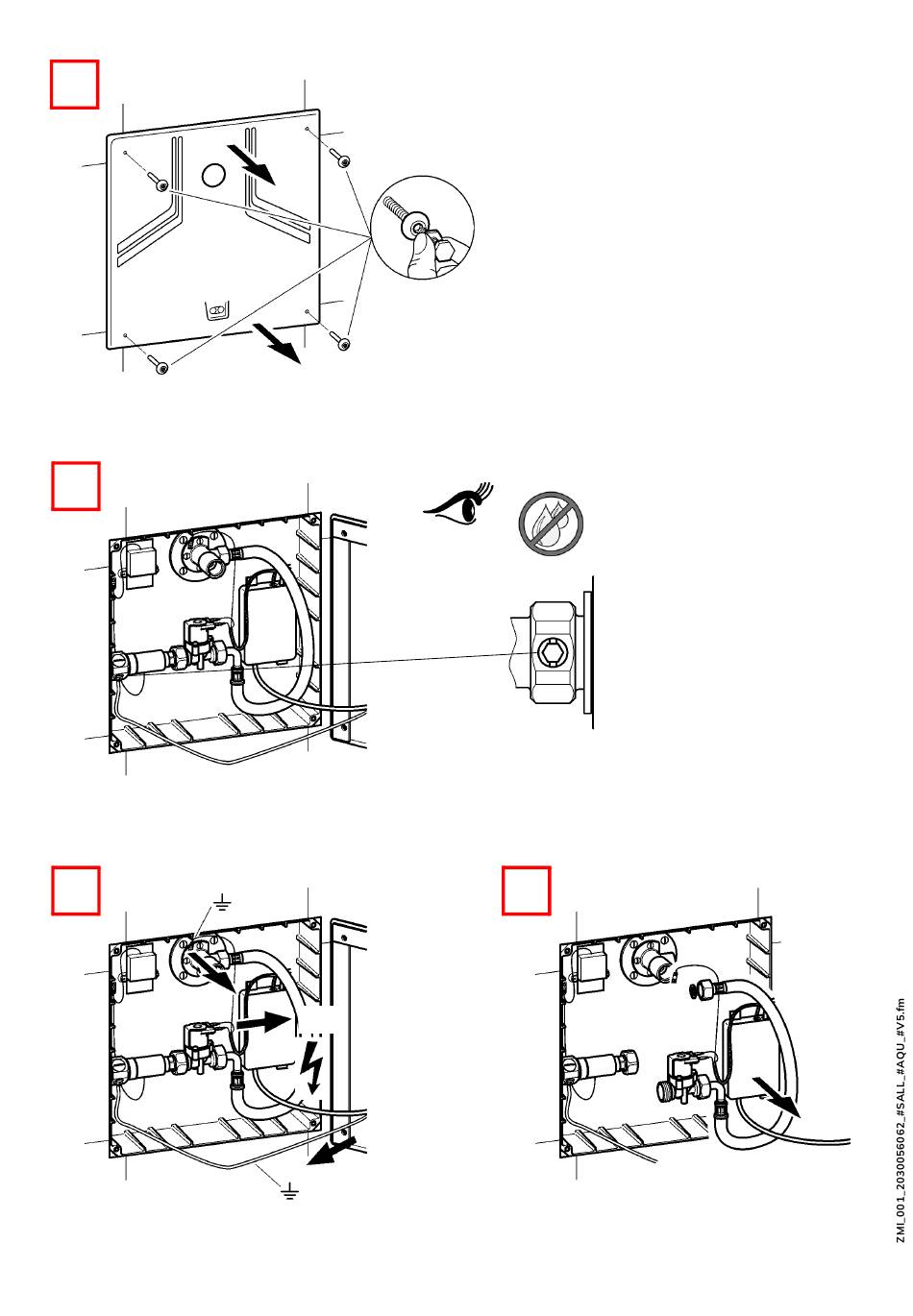 ZMI_001_2030056062_#SALL_#AQU_#V5.fm