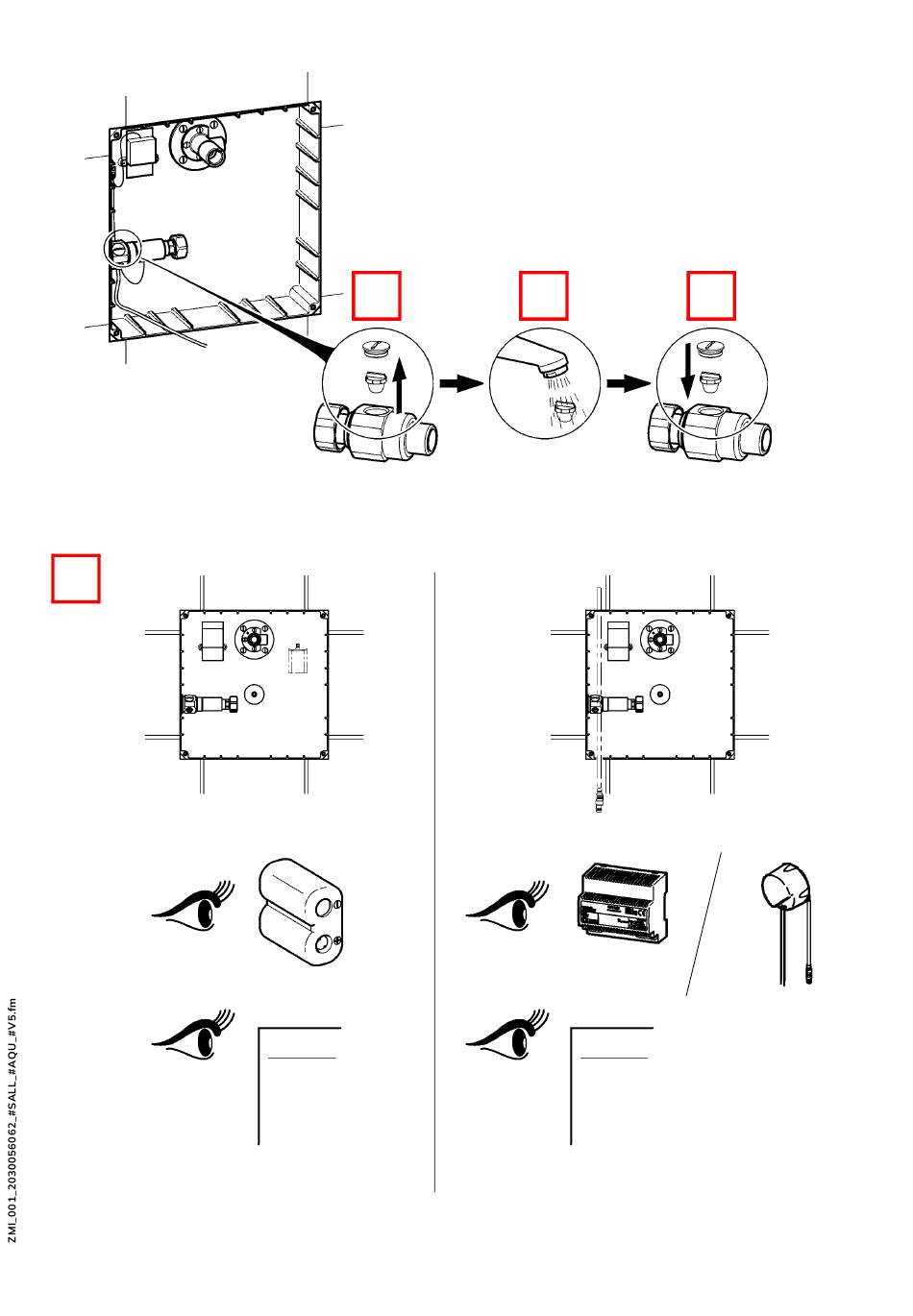 ZMI_001_2030056062_#SALL_#AQU_#V5.fm