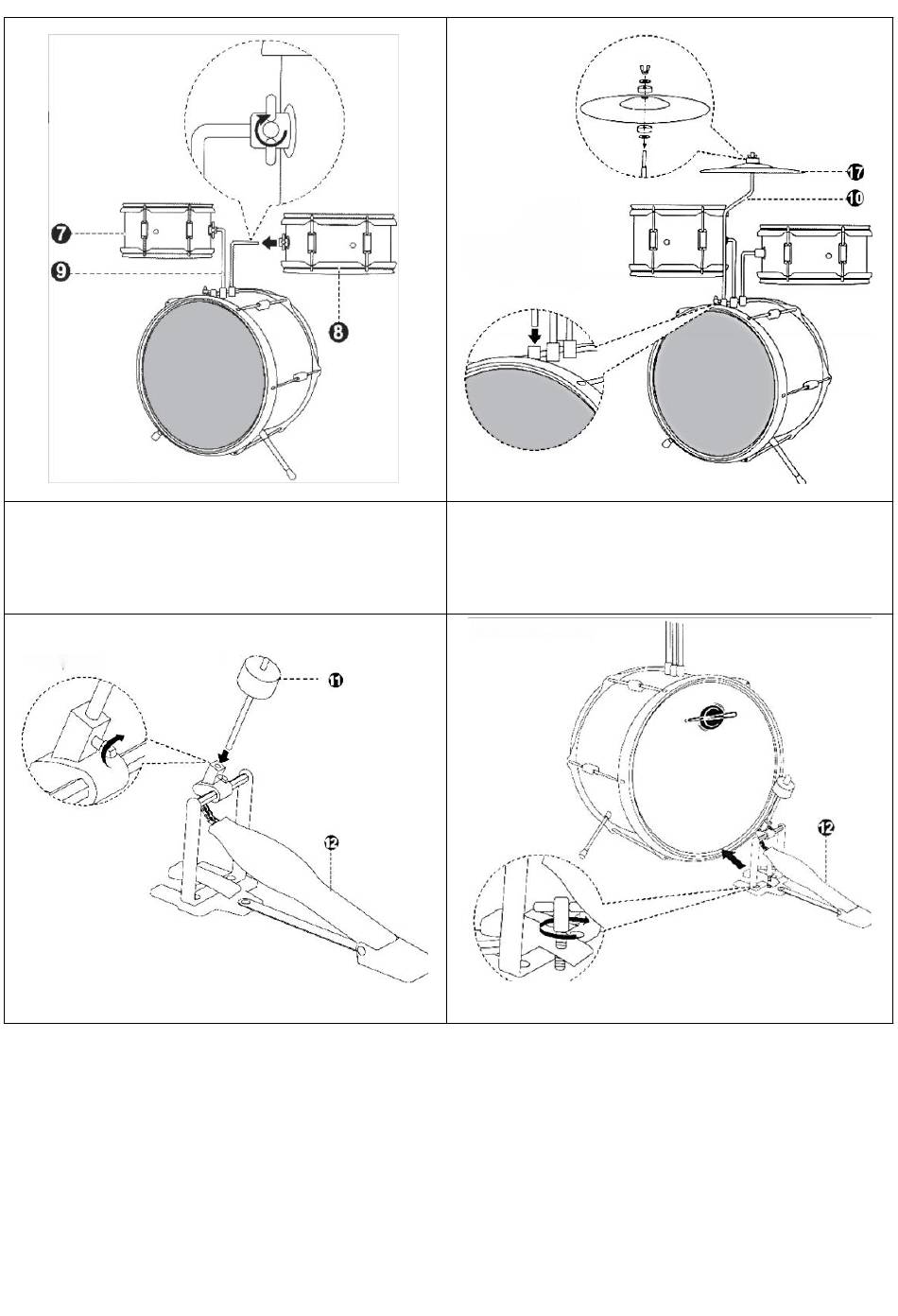 7
9
8
17
10
11
12
12