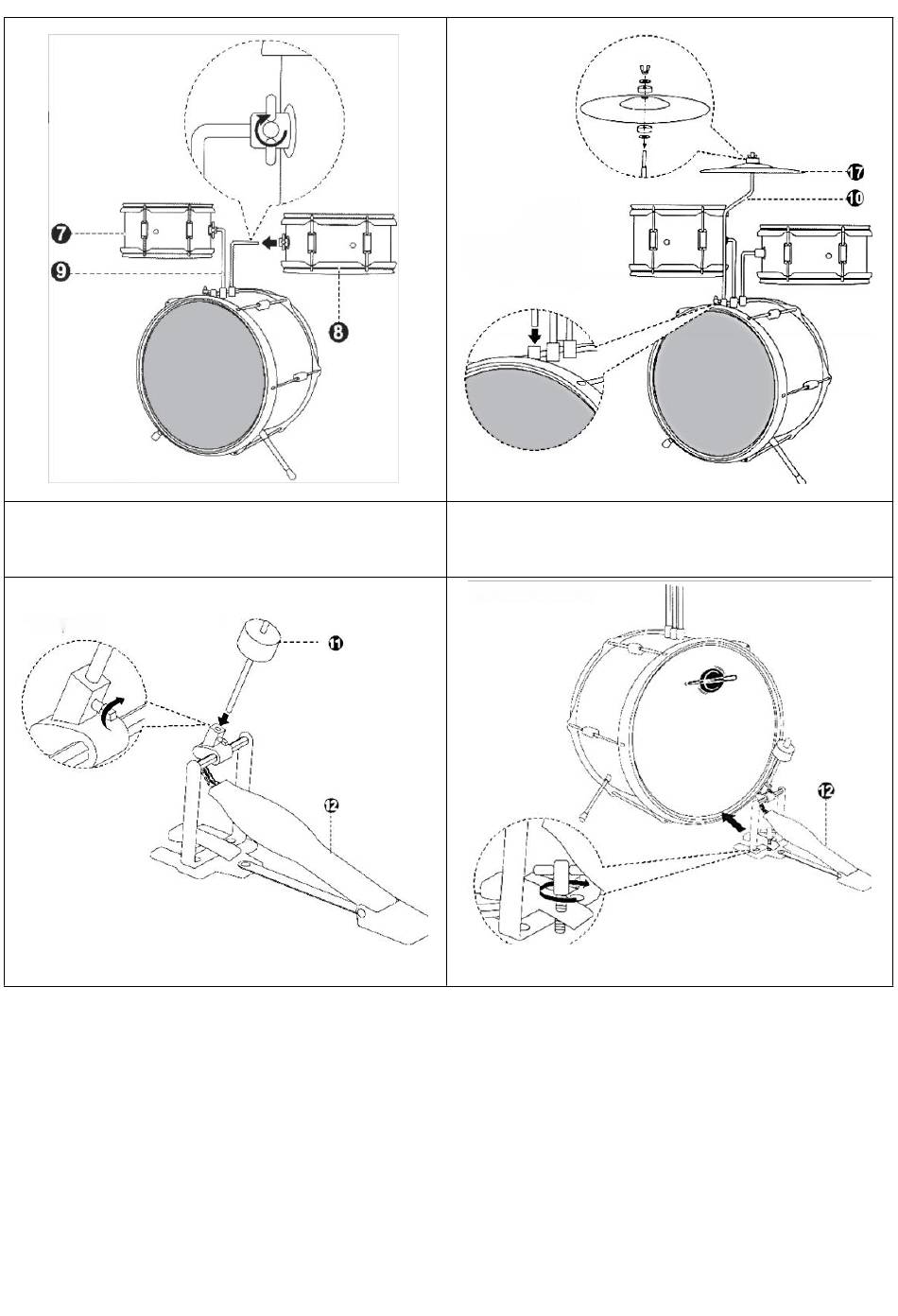 7
9
8
17
10
11
12
12