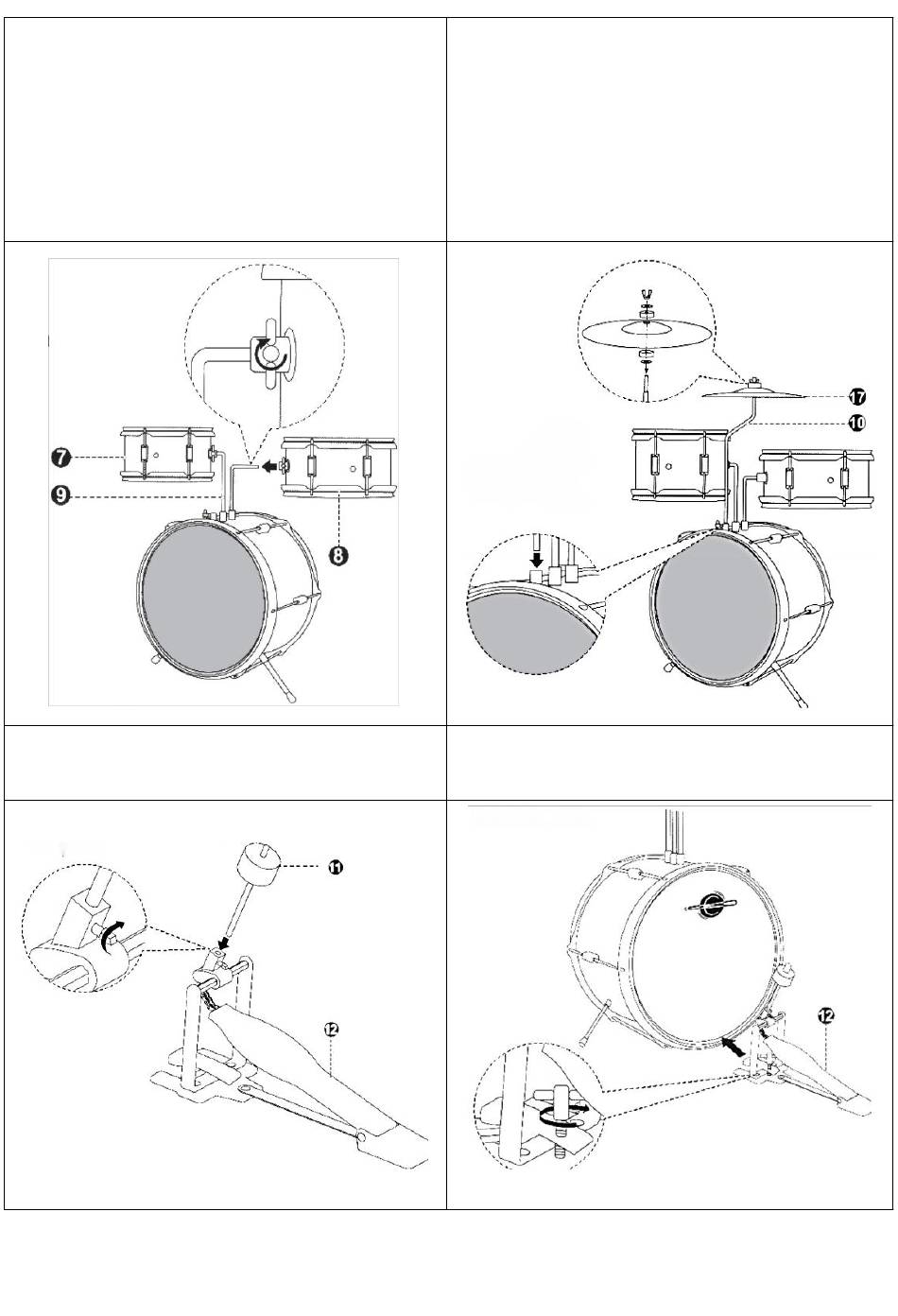 7
9
8
17
10
11
12
12