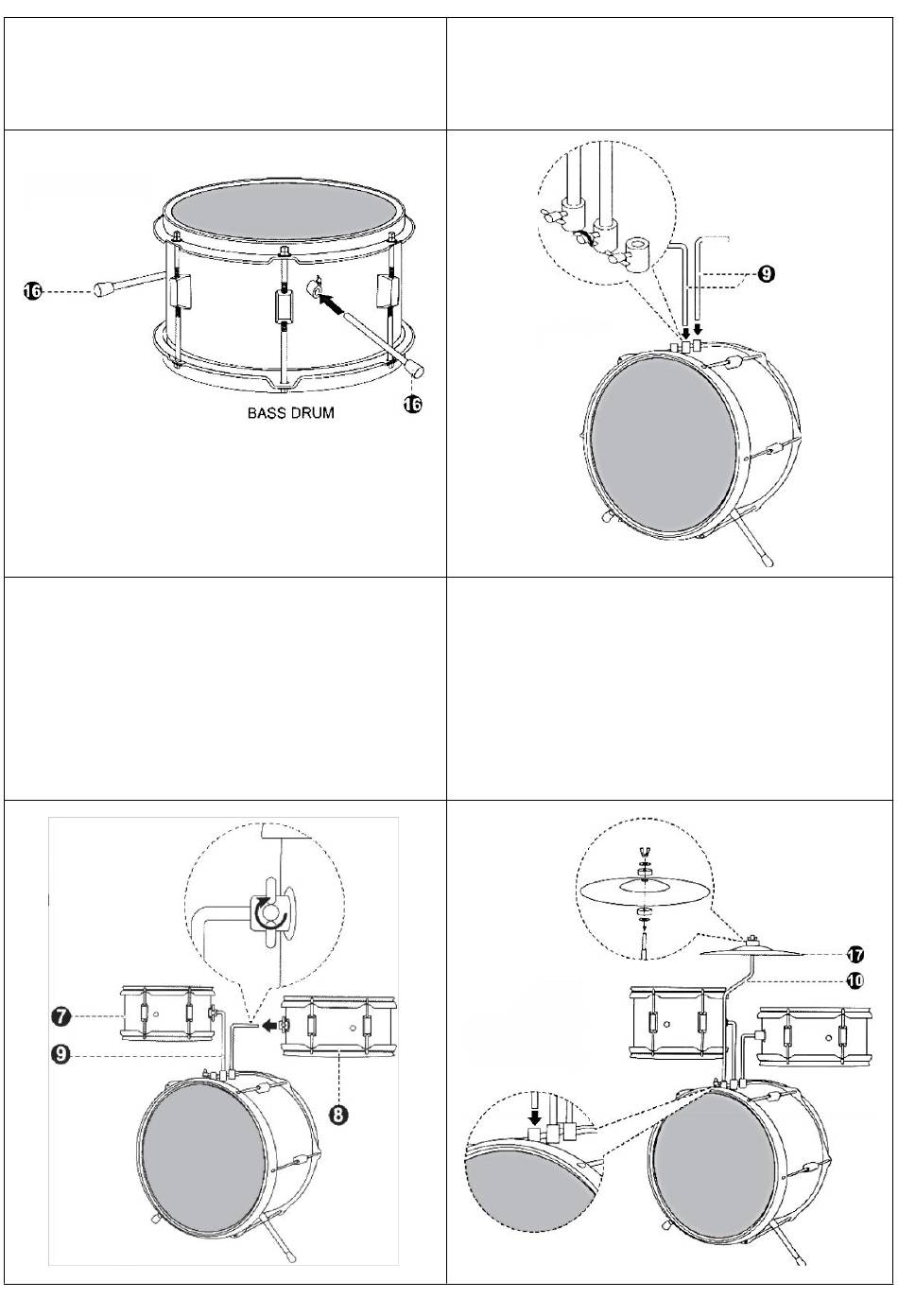 16

16

BASS DRUM

9

7

9

8

17

10