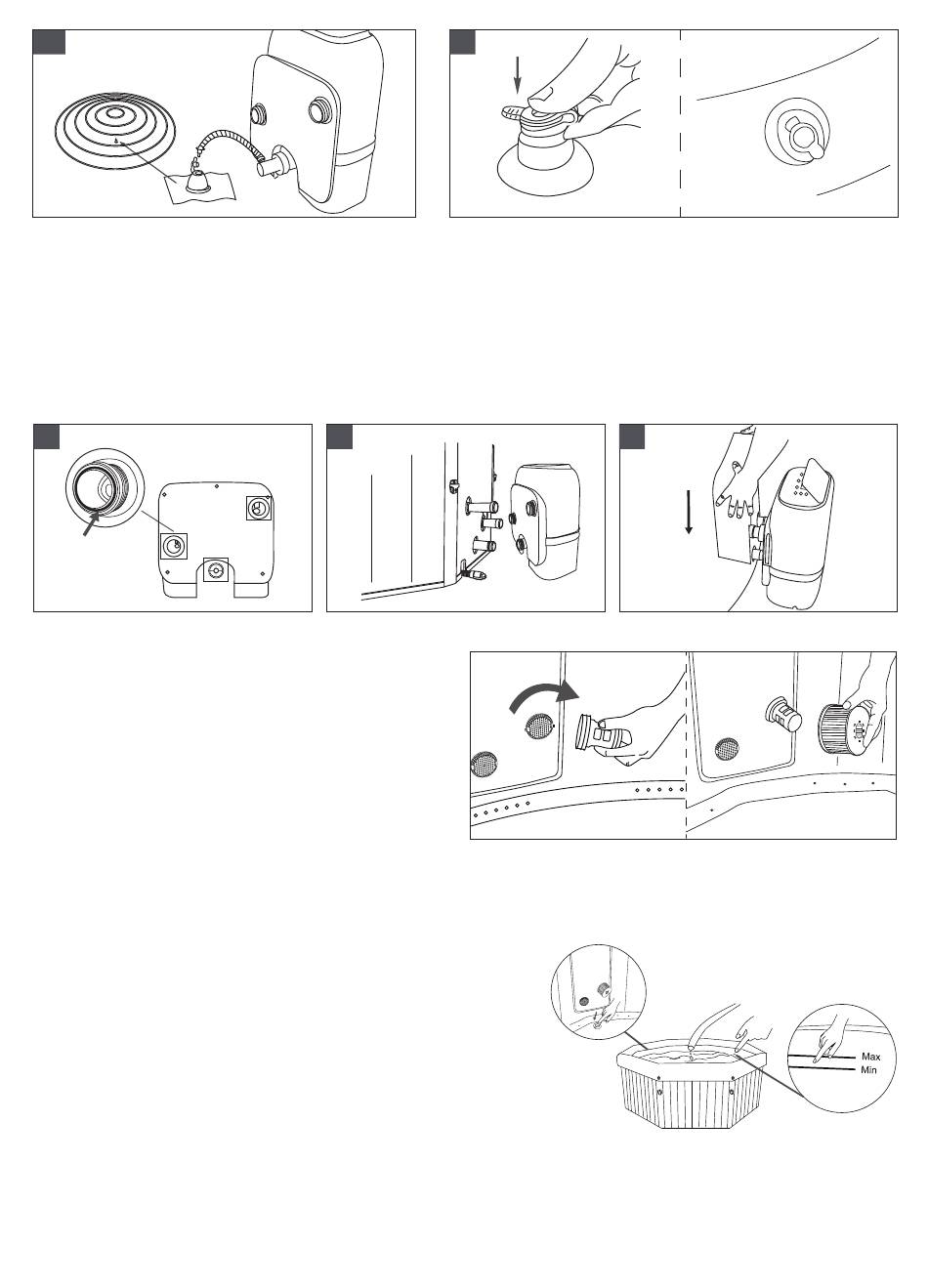 Max
Min