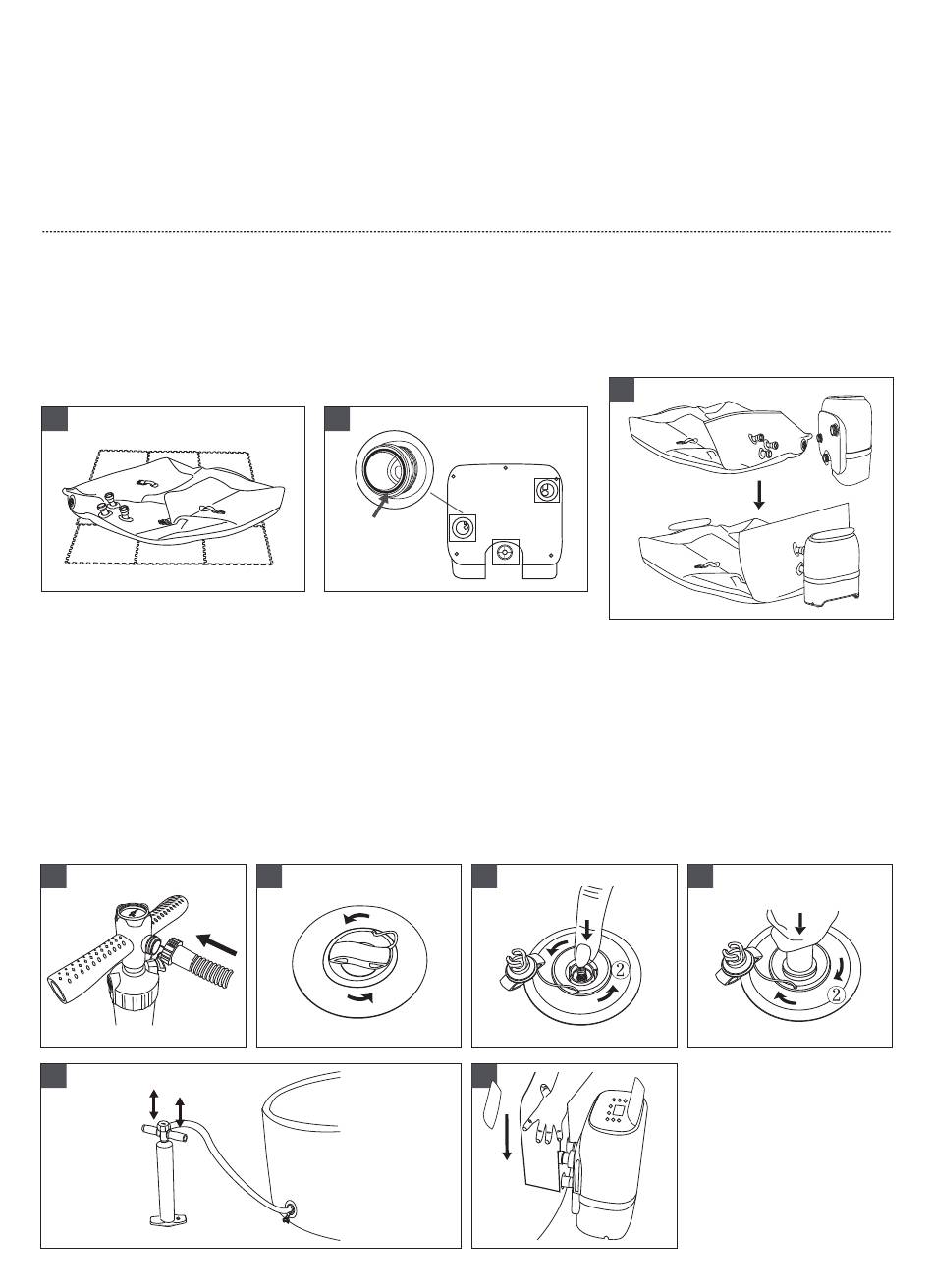 2

2