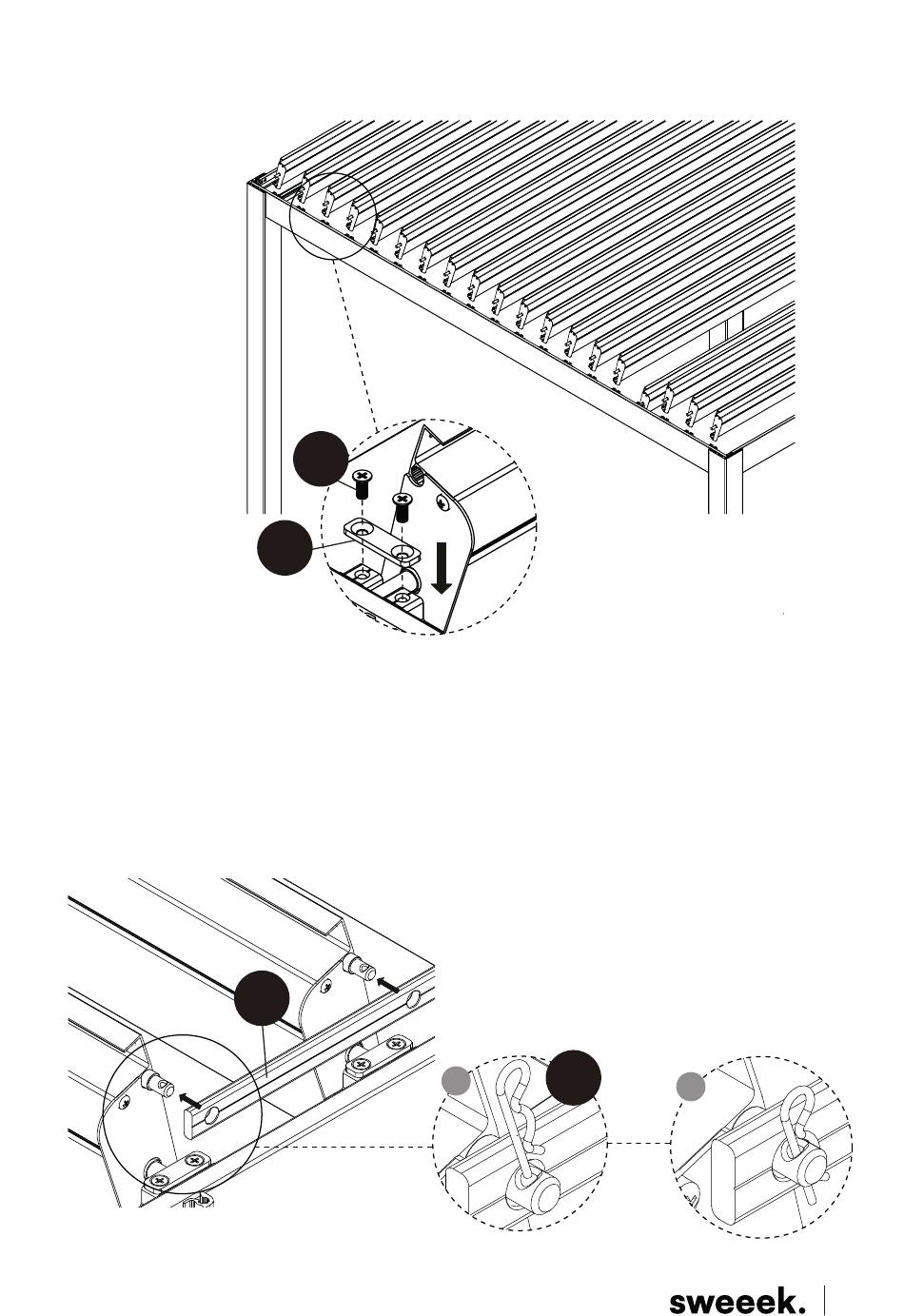 sweeek.