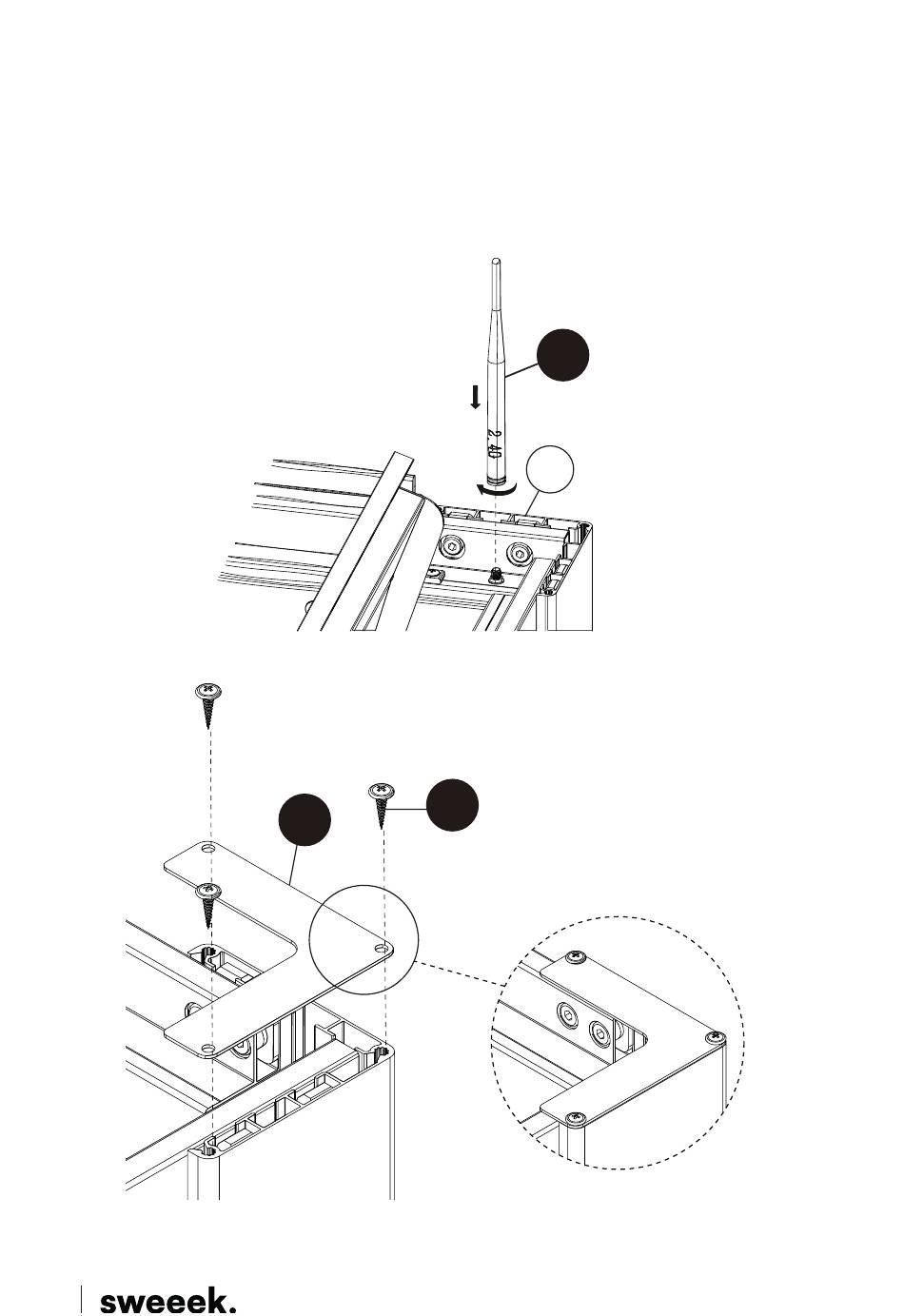 2.4G

sweeek.