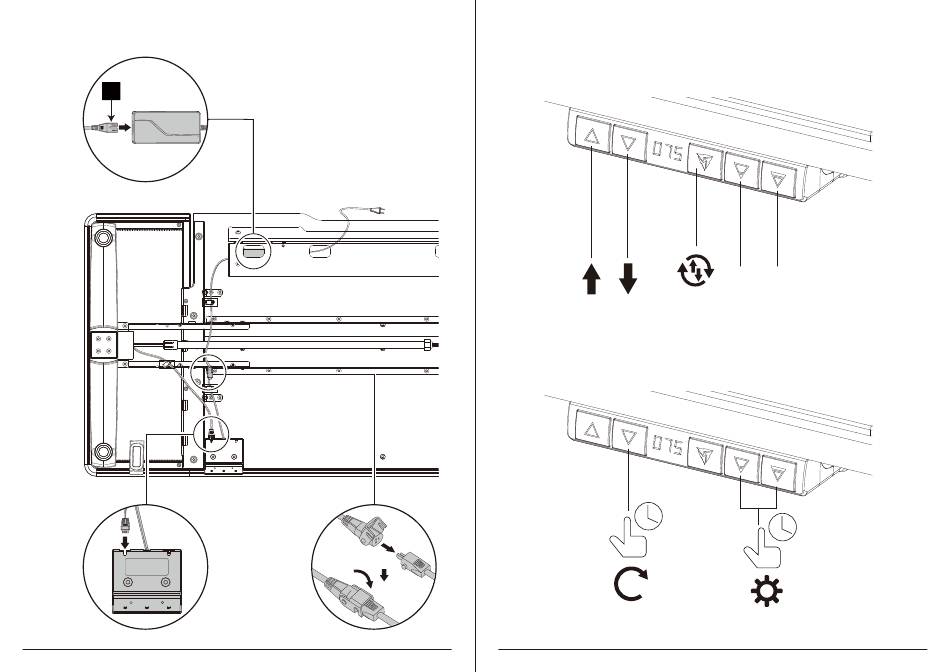 075

075