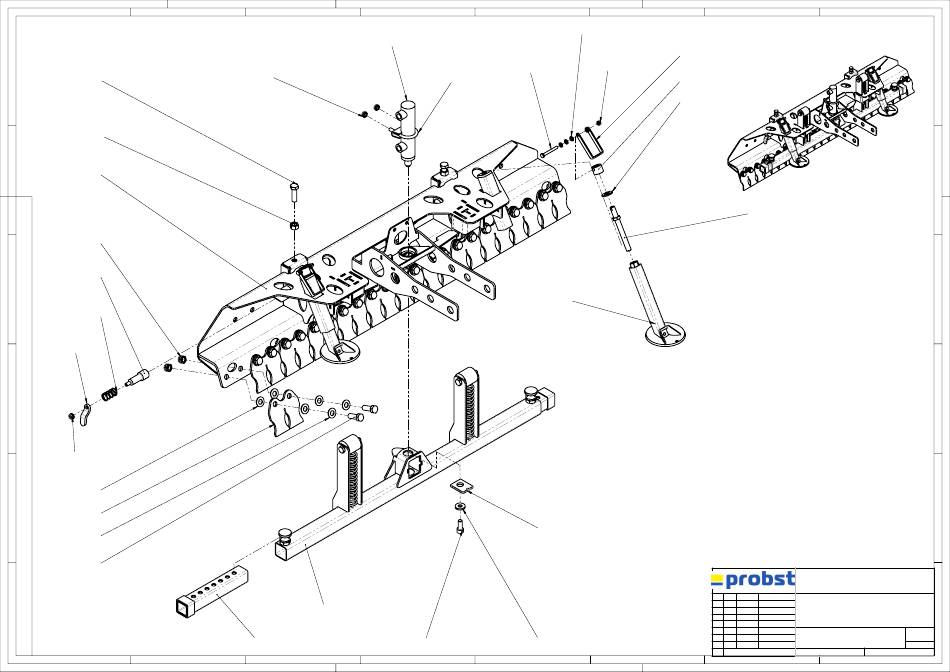 probst