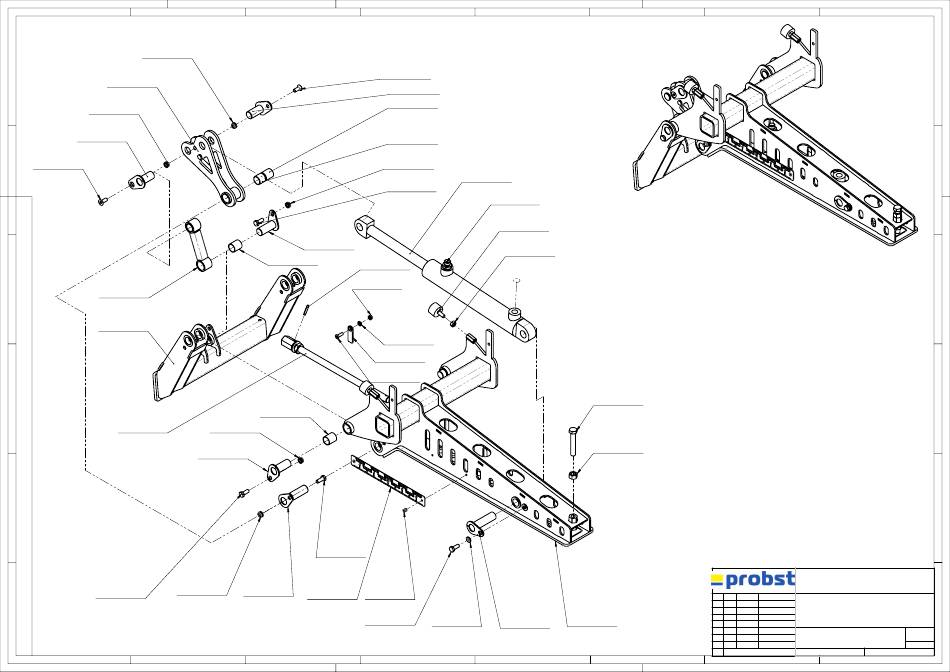 probst