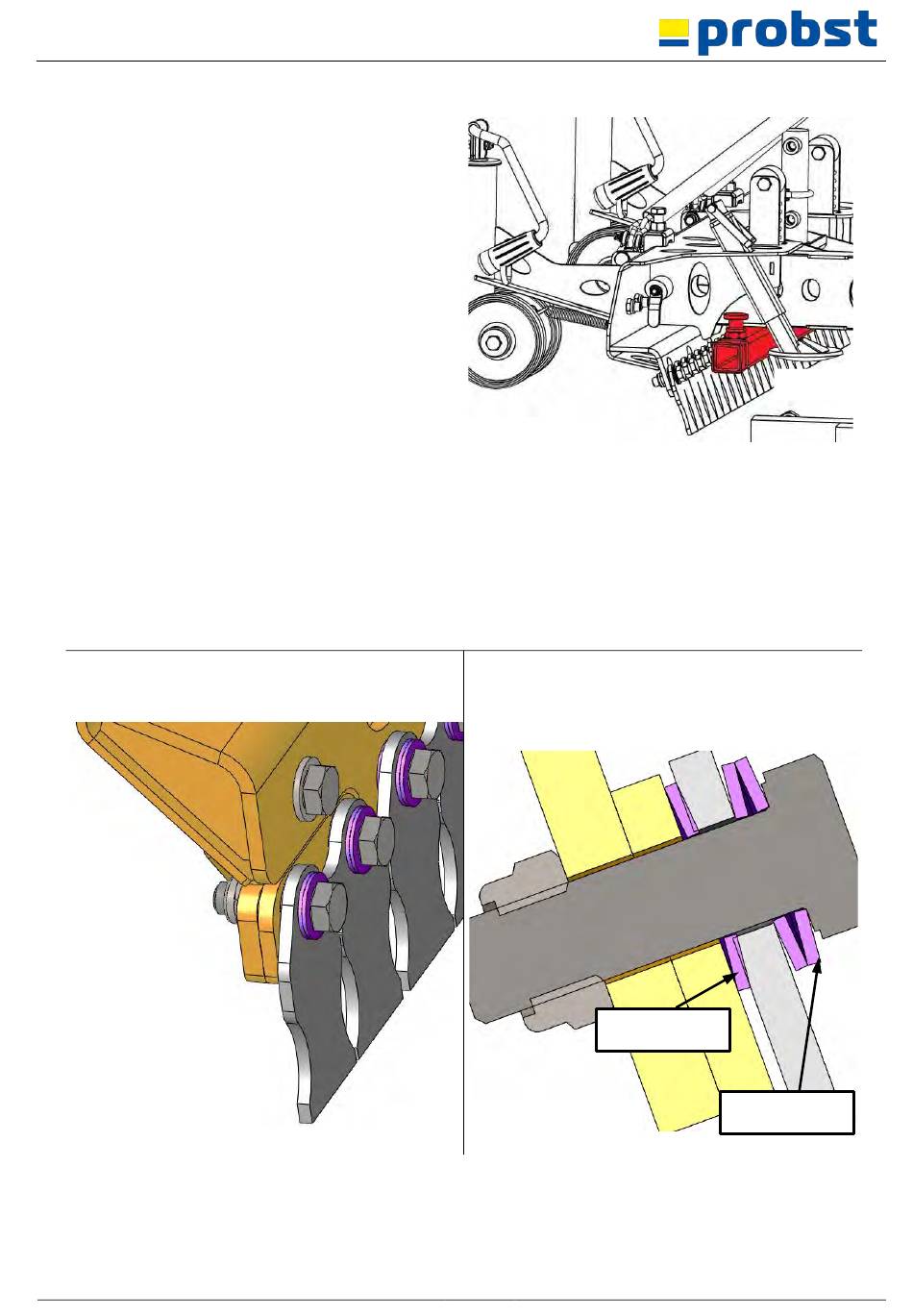 probst