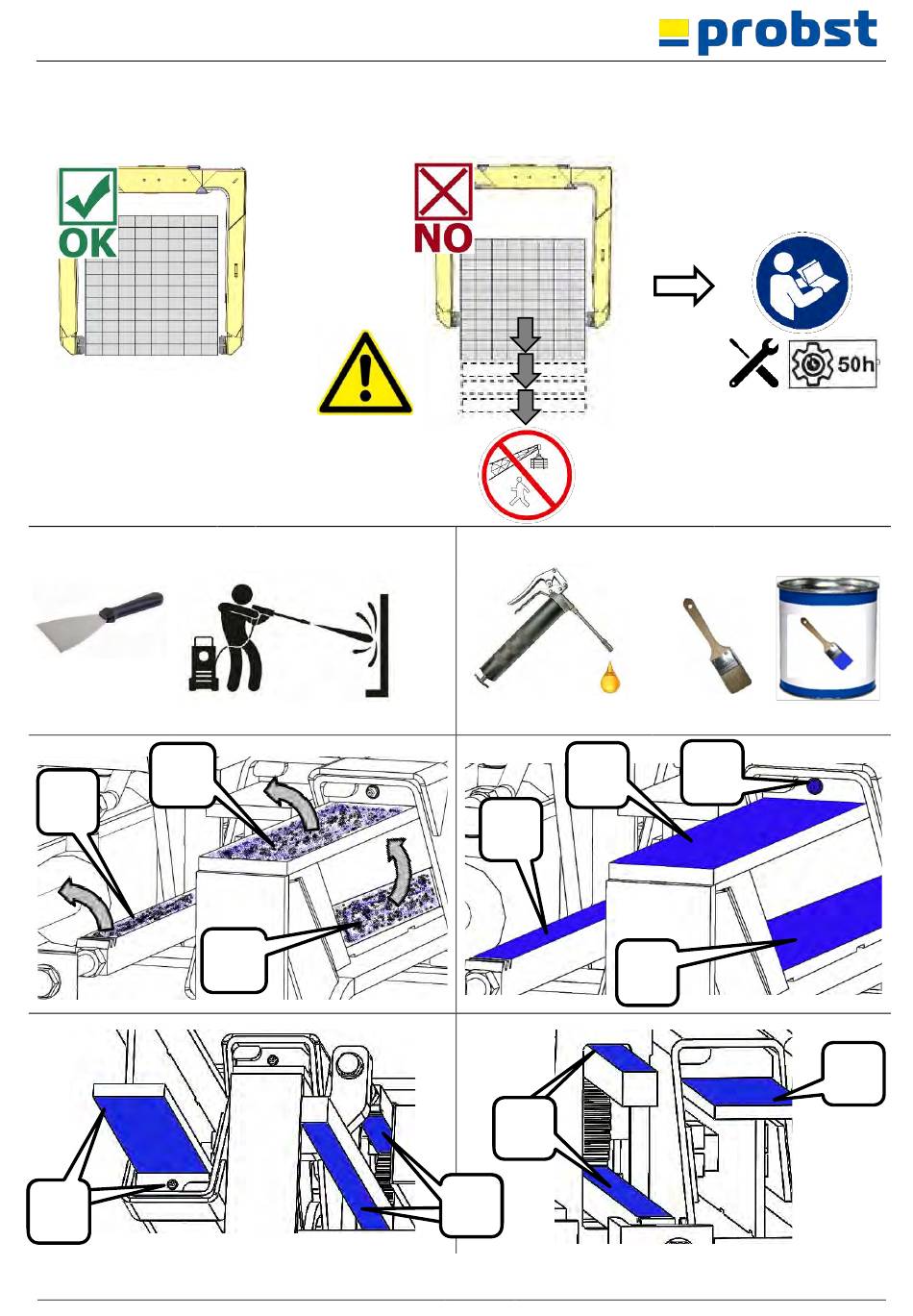 probst

OK

NO

50h